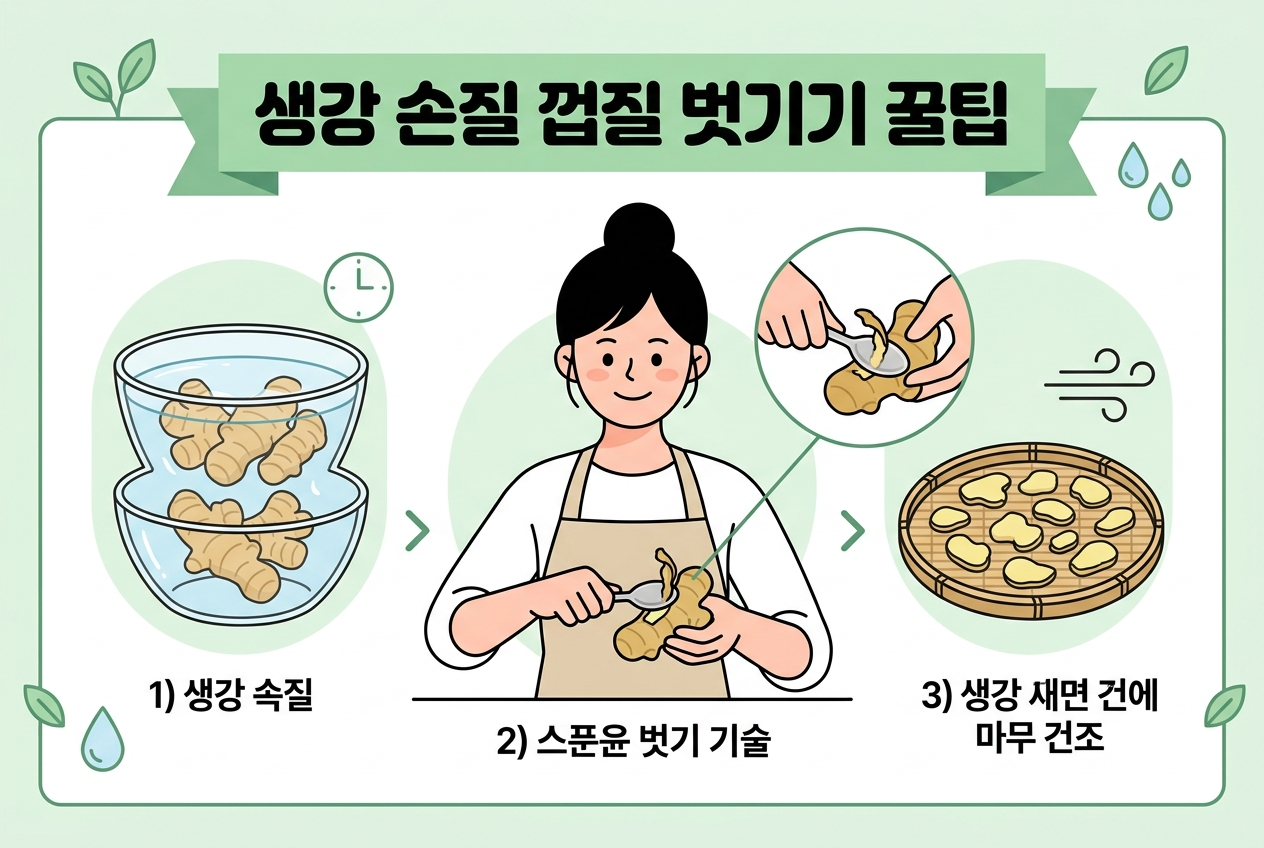 생강 손질 껍질 벗기기 꿀팁

1) 생강 속질

2) 스푼윤 벗기 기술

3) 생강 재면 건에 마무 건조