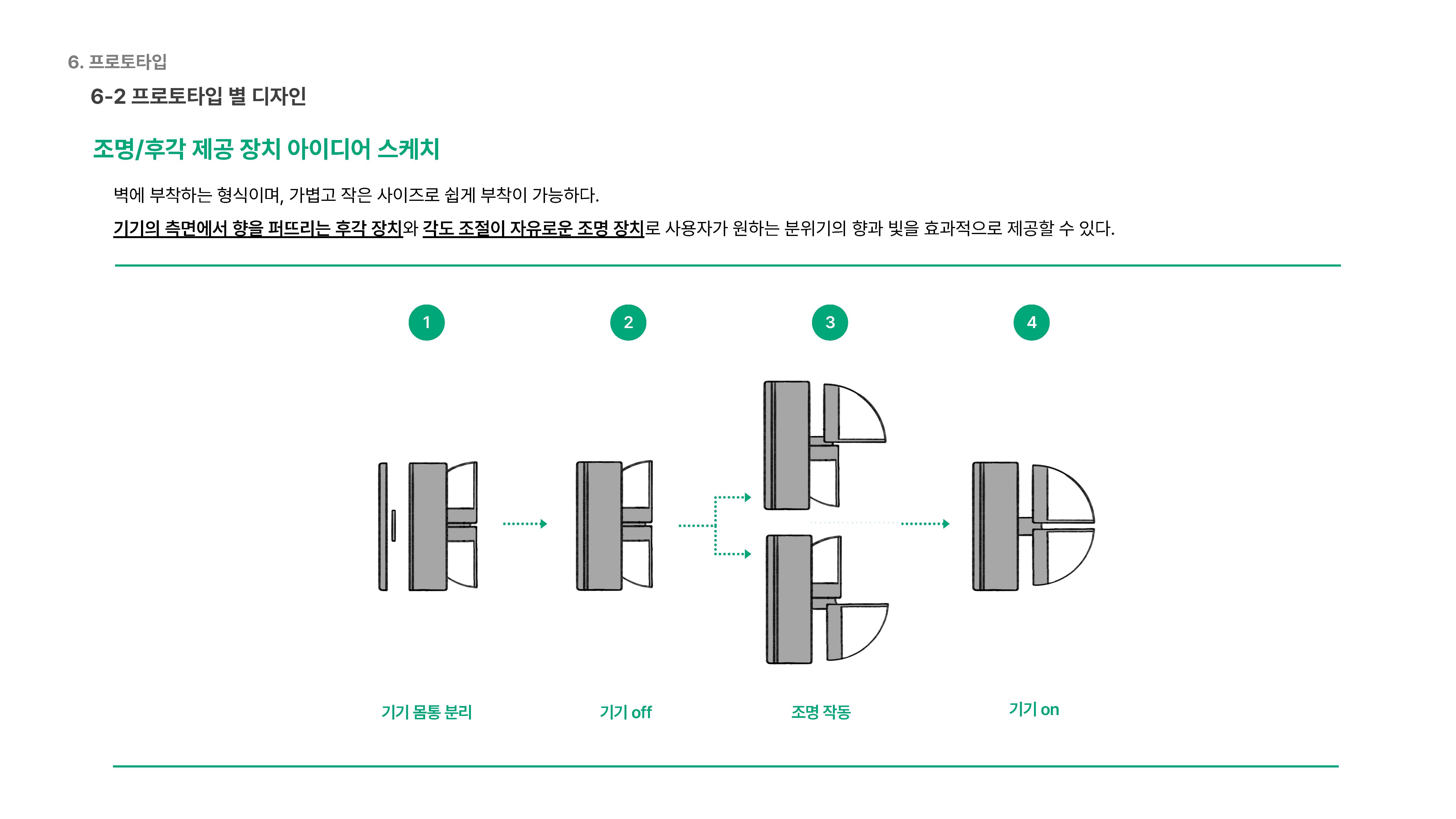 6. 프로토타입

6-2 프로토타입 별 디자인

조명/후각 제공 장치 아이디어 스케치

벽에 부착하는 형식이며, 가볍고 작은 사이즈로 쉽게 부착이 가능하다.

기기의 측면에서 향을 퍼뜨리는 후각 장치와 각도 조절이 자유로운 조명 장치로 사용자가 원하는 분위기의 향과 빛을 효과적으로 제공할 수 있다.

1

2

3

4

기기 몸통 분리

기기 off

조명 작동

기기 on