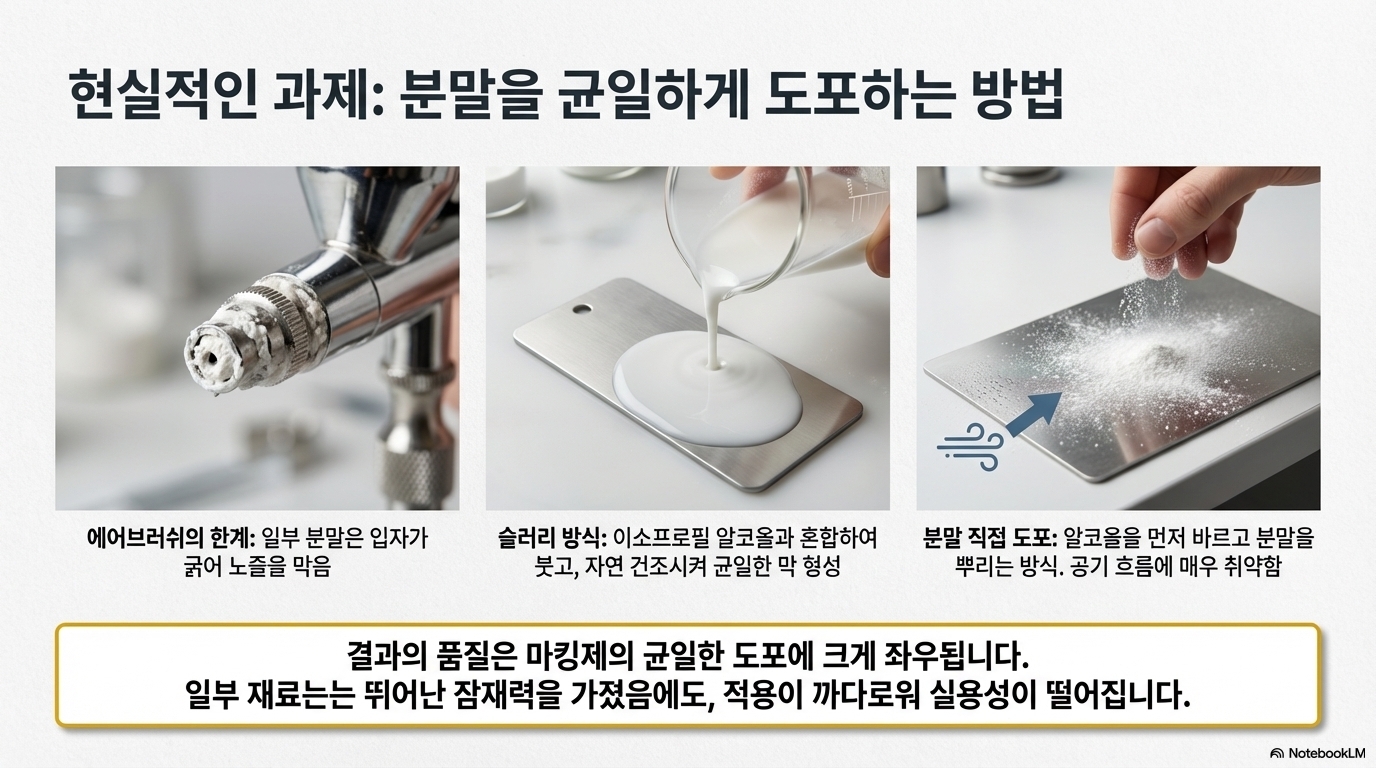 현실적인 과제: 분말을 균일하게 도포하는 방법

에어브러쉬의 한계: 일부 분말은 입자가 굵어 노즐을 막음

슬러리 방식: 이소프로필 알코올과 혼합하여 붓고, 자연 건조시켜 균일한 막 형성

분말 직접 도포: 알코올을 먼저 바르고 분말을 뿌리는 방식. 공기 흐름에 매우 취약함

결과의 품질은 마킹제의 균일한 도포에 크게 좌우됩니다.
일부 재료는는 뛰어난 잠재력을 가졌음에도, 적용이 까다로워 실용성이 떨어집니다.

NotebookLM