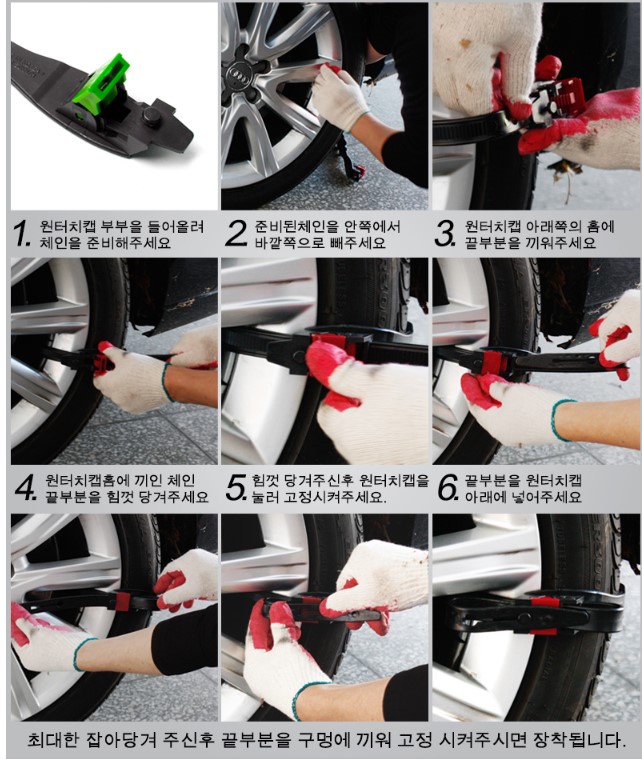 1. 원터치캡 부부을 들어올려 체인을 준비해주세요

2. 준비된체인을 안쪽에서 바깥쪽으로 빼주세요

3. 원터치캡 아래쪽의 홈에 끝부분을 끼워주세요

4. 원터치캡홈에 끼인 체인 끝부분을 힘껏 당겨주세요

5. 힘껏 당겨주신후 원터치캡을 눌러 고정시켜주세요.

6. 끝부분을 원터치캡 아래에 넣어주세요

최대한 잡아당겨 주신후 끝부분을 구멍에 끼워 고정 시켜주시면 장착됩니다.