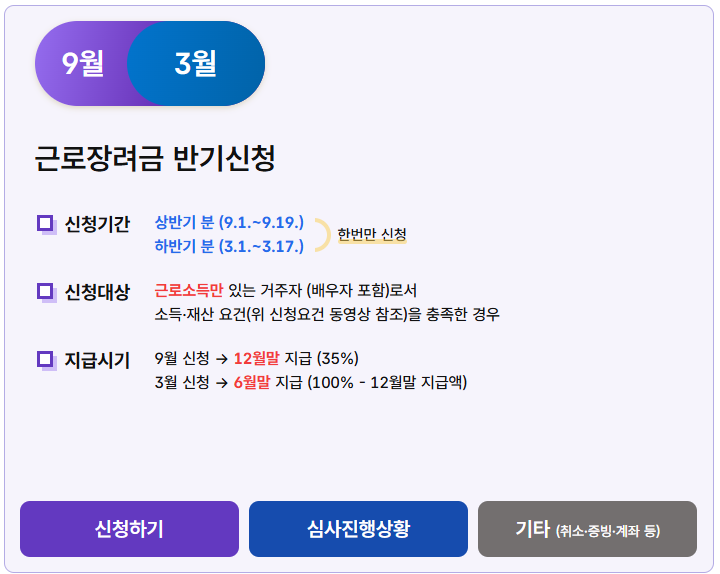 9월 3월

근로장려금 반기신청

신청기간 상반기 분 (9.1.~9.19.)
하반기 분 (3.1.~3.17.) 한번만 신청

신청대상 근로소득만 있는 거주자 (배우자 포함)로서
소득·재산 요건(위 신청요건 동영상 참조)을 충족한 경우

지급시기 9월 신청 → 12월말 지급 (35%)
3월 신청 → 6월말 지급 (100% - 12월말 지급액)

신청하기 심사진행상황 기타 (취소·증빙·계좌 등)