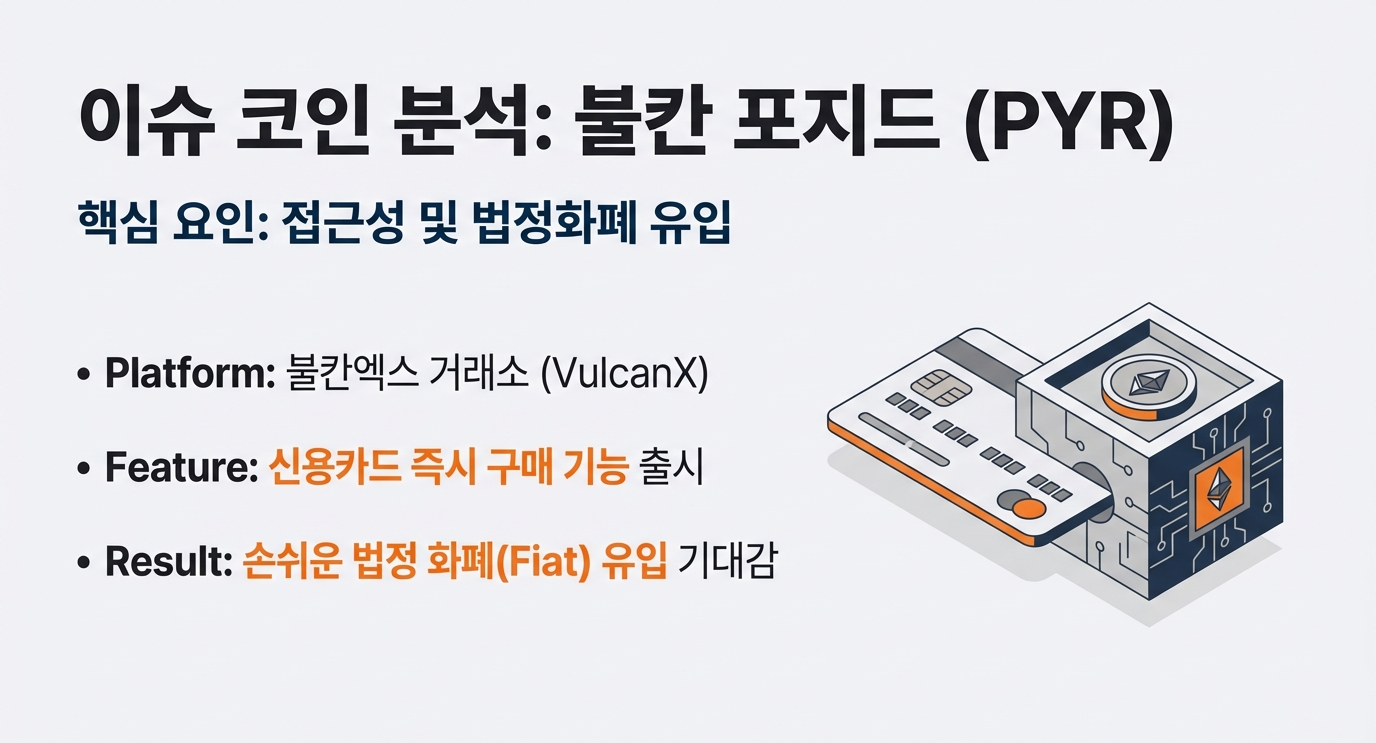 이슈 코인 분석: 불칸 포지드 (PYR)

핵심 요인: 접근성 및 법정화폐 유입

• Platform: 불칸엑스 거래소 (VulcanX)

• Feature: 신용카드 즉시 구매 기능 출시

• Result: 손쉬운 법정 화폐(Fiat) 유입 기대감