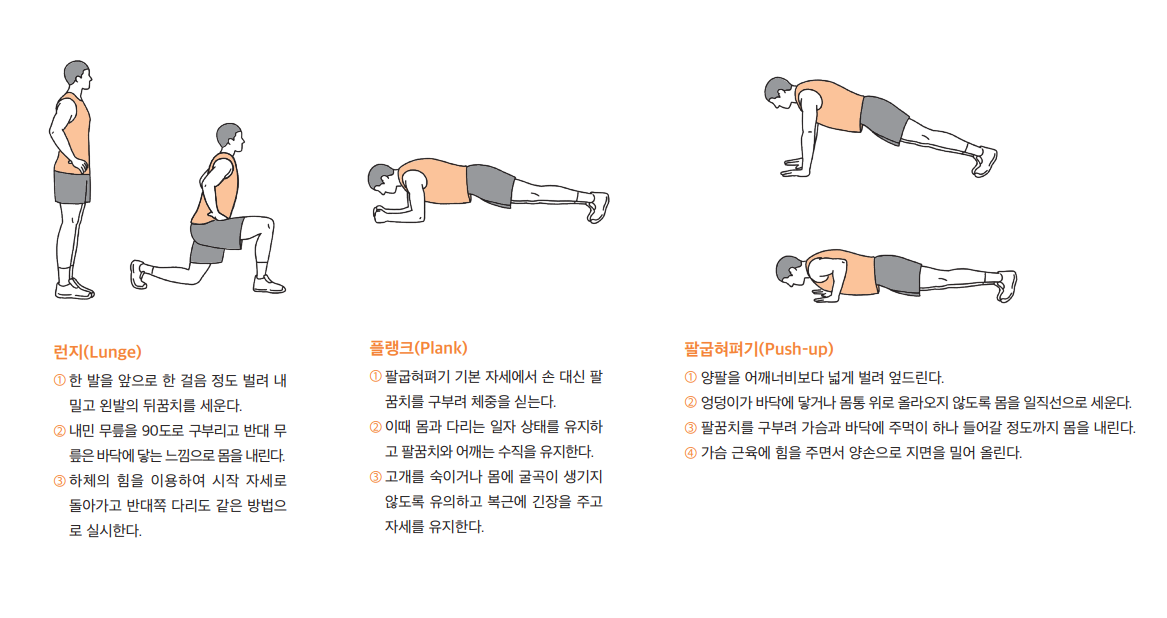 런지(Lunge)

① 한 발을 앞으로 한 걸음 정도 벌려 내밀고 왼발의 뒤꿈치를 세운다.
② 내민 무릎을 90도로 구부리고 반대 무릎은 바닥에 닿는 느낌으로 몸을 내린다.
③ 하체의 힘을 이용하여 시작 자세로 돌아가고 반대쪽 다리도 같은 방법으로 실시한다.

플랭크(Plank)

① 팔굽혀펴기 기본 자세에서 손 대신 팔꿈치를 구부려 체중을 싣는다.
② 이때 몸과 다리는 일자 상태를 유지하고 팔꿈치와 어깨는 수직을 유지한다.
③ 고개를 숙이거나 몸에 굴곡이 생기지 않도록 유의하고 복근에 긴장을 주고 자세를 유지한다.

팔굽혀펴기(Push-up)

① 양팔을 어깨너비보다 넓게 벌려 엎드린다.
② 엉덩이가 바닥에 닿거나 몸통 위로 올라오지 않도록 몸을 일직선으로 세운다.
③ 팔꿈치를 구부려 가슴과 바닥에 주먹이 하나 들어갈 정도까지 몸을 내린다.
④ 가슴 근육에 힘을 주면서 양손으로 지면을 밀어 올린다.