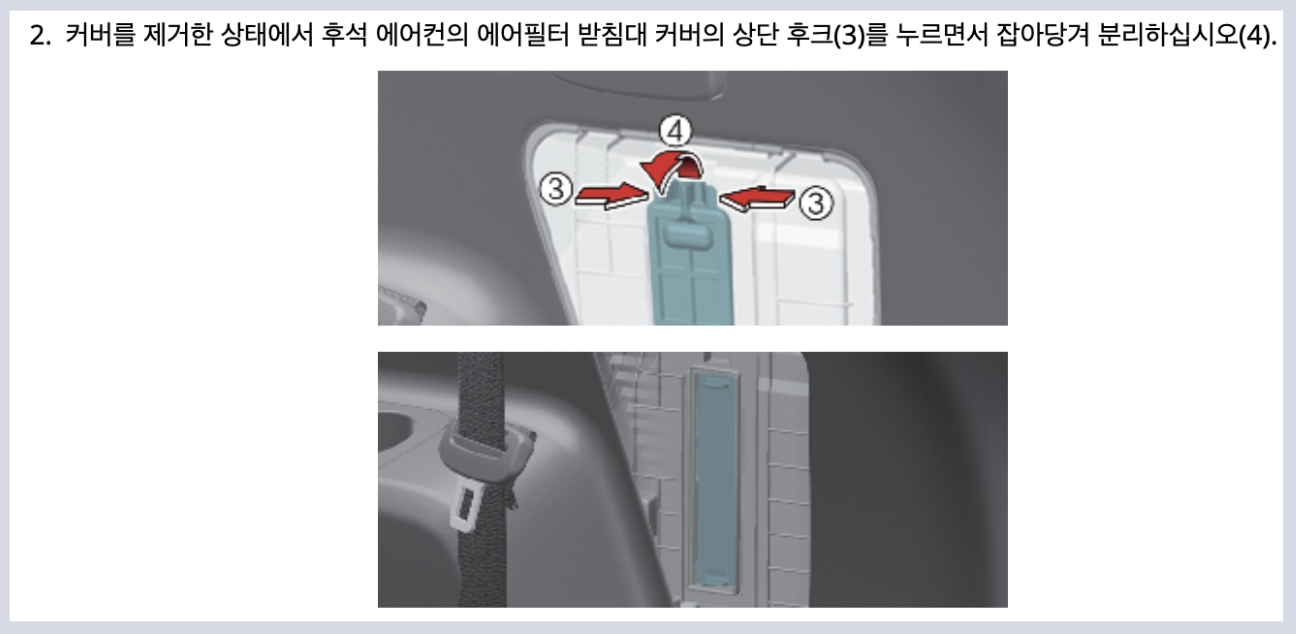 2. 커버를 제거한 상태에서 후석 에어컨의 에어필터 받침대 커버의 상단 후크(3)를 누르면서 잡아당겨 분리하십시오(4).

④
③
③