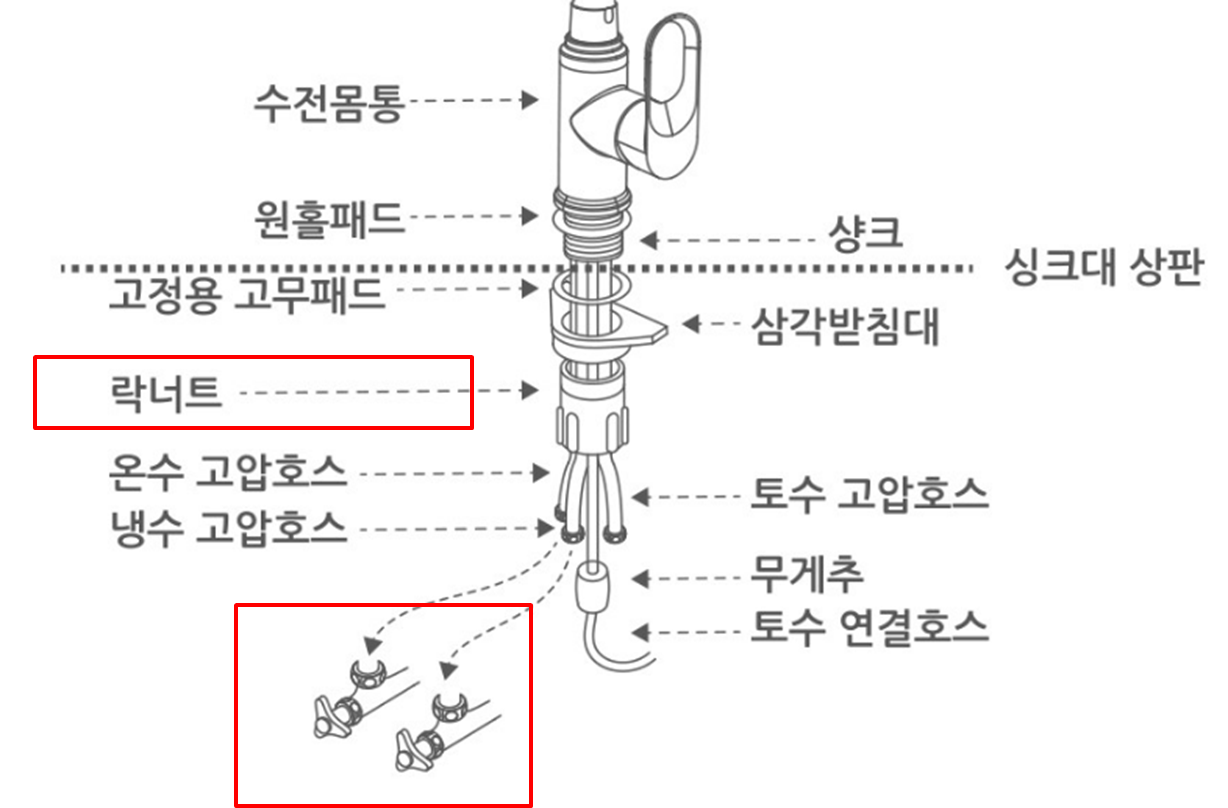 수전몸통

원홀패드

샹크

싱크대 상판

고정용 고무패드

삼각받침대

락너트

온수 고압호스

토수 고압호스

냉수 고압호스

무게추

토수 연결호스