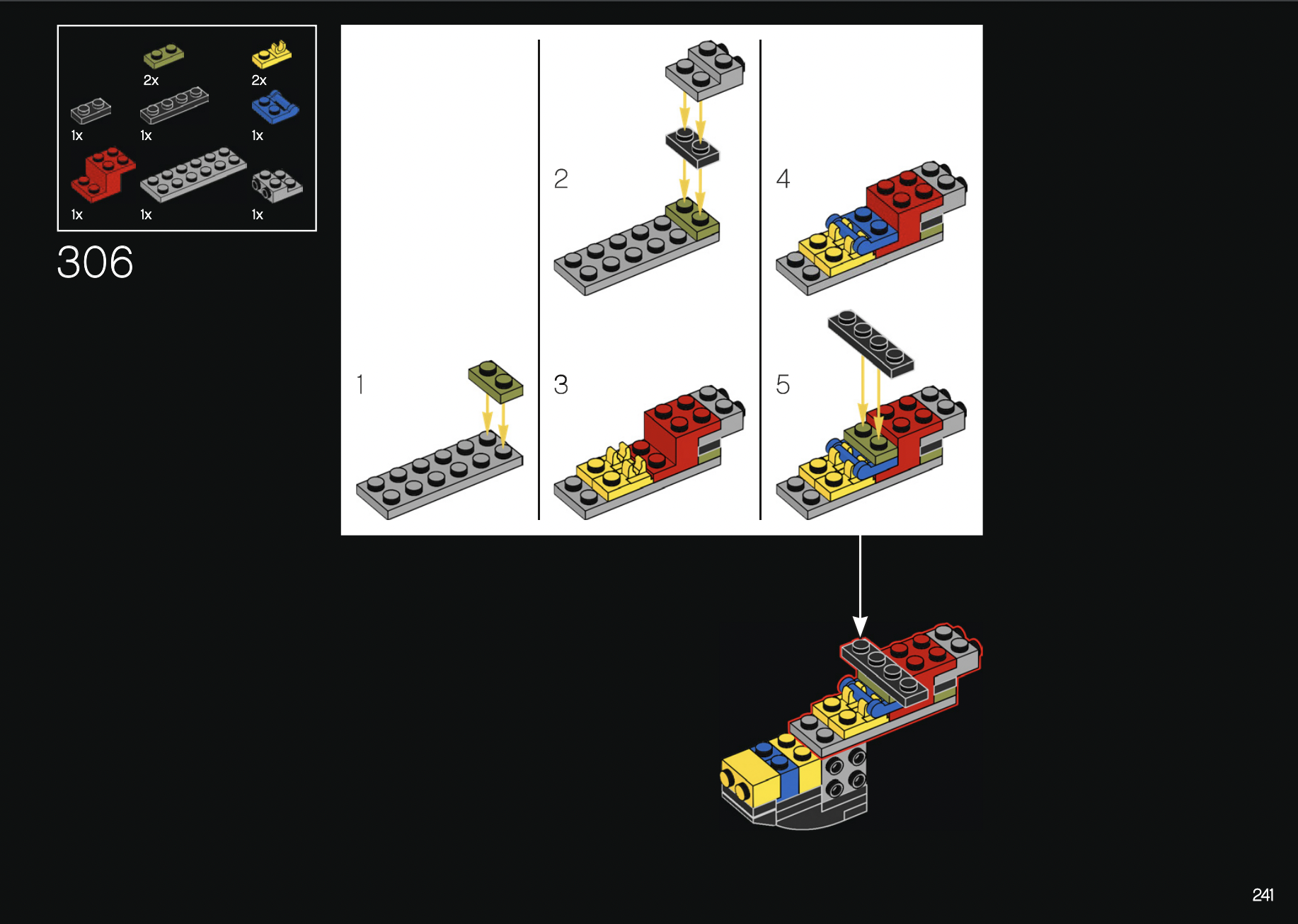 2x
2x
1x
1x
1x
1x
1x
1x

306

1
2
3
4
5

241