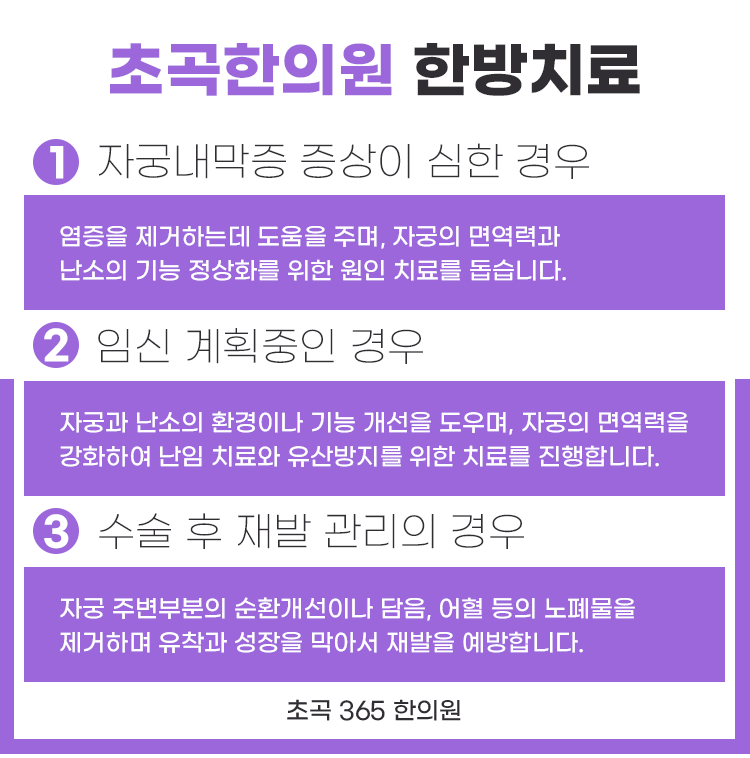 초곡한의원 한방치료

1 자궁내막증 증상이 심한 경우

염증을 제거하는데 도움을 주며, 자궁의 면역력과 난소의 기능 정상화를 위한 원인 치료를 돕습니다.

2 임신 계획중인 경우

자궁과 난소의 환경이나 기능 개선을 도우며, 자궁의 면역력을 강화하여 난임 치료와 유산방지를 위한 치료를 진행합니다.

3 수술 후 재발 관리의 경우

자궁 주변부분의 순환개선이나 담음, 어혈 등의 노폐물을 제거하며 유착과 성장을 막아서 재발을 예방합니다.

초곡 365 한의원