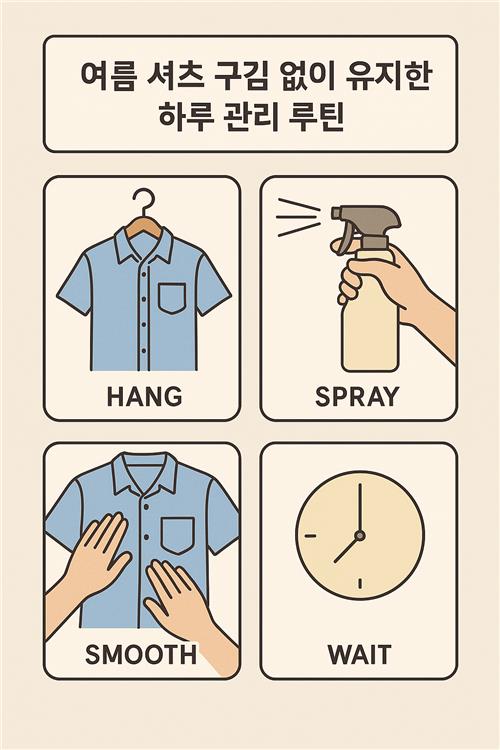 여름 셔츠 구김 없이 유지한 하루 관리 루틴

HANG

SPRAY

SMOOTH

WAIT