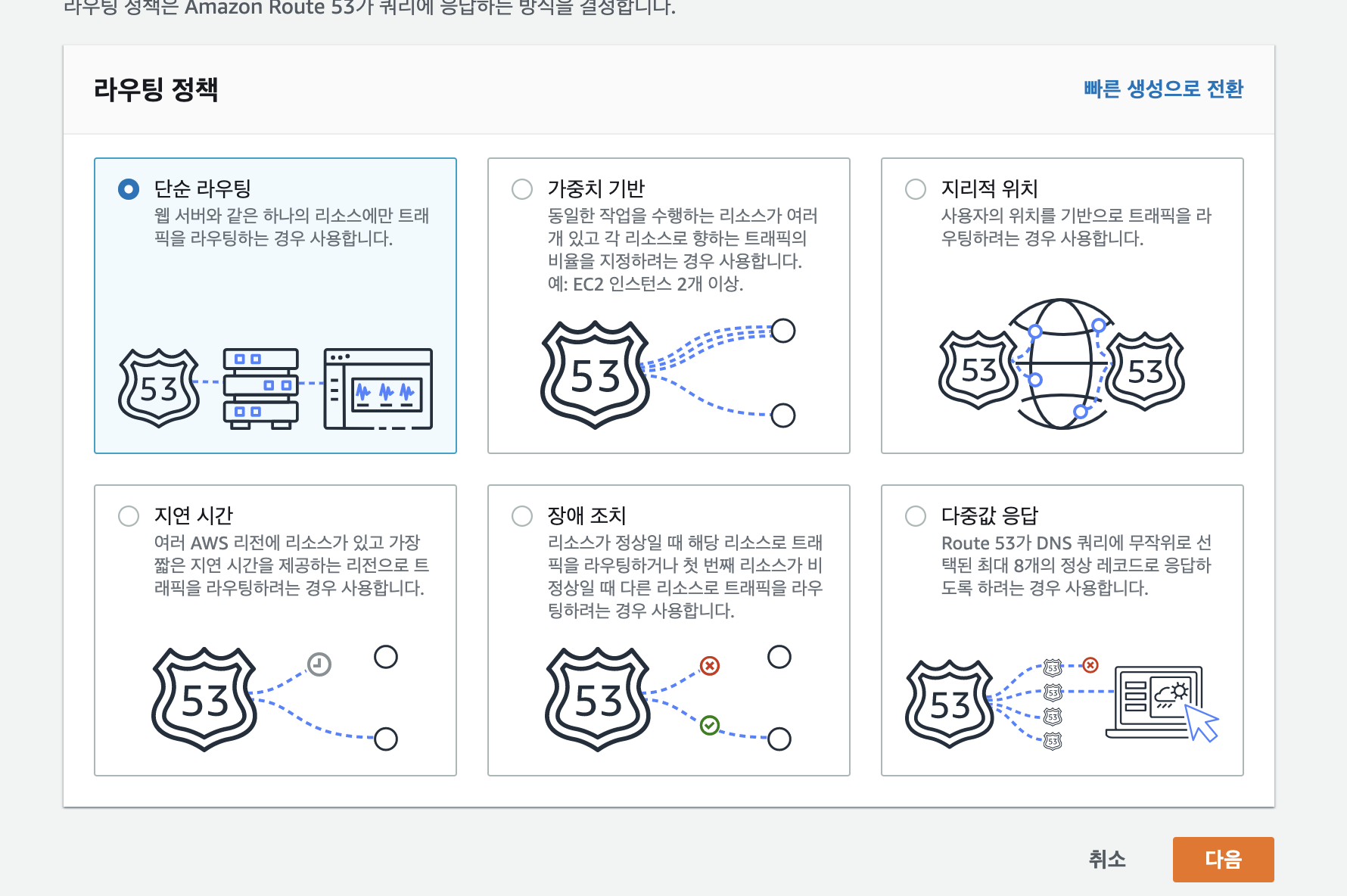 라우팅 정책은 Amazon Route 53가 쿼리에 응답하는 방식을 결정합니다.

라우팅 정책

빠른 생성으로 전환

단순 라우팅
웹 서버와 같은 하나의 리소스에만 트래픽을 라우팅하는 경우 사용합니다.

53

가중치 기반
동일한 작업을 수행하는 리소스가 여러 개 있고 각 리소스로 향하는 트래픽의 비율을 지정하려는 경우 사용합니다. 예: EC2 인스턴스 2개 이상.

53

지리적 위치
사용자의 위치를 기반으로 트래픽을 라우팅하려는 경우 사용합니다.

53 53

지연 시간
여러 AWS 리전에 리소스가 있고 가장 짧은 지연 시간을 제공하는 리전으로 트래픽을 라우팅하려는 경우 사용합니다.

53

장애 조치
리소스가 정상일 때 해당 리소스로 트래픽을 라우팅하거나 첫 번째 리소스가 비정상일 때 다른 리소스로 트래픽을 라우팅하려는 경우 사용합니다.

53

다중값 응답
Route 53가 DNS 쿼리에 무작위로 선택된 최대 8개의 정상 레코드로 응답하도록 하려는 경우 사용합니다.

53 53 53 53 53

취소

다음