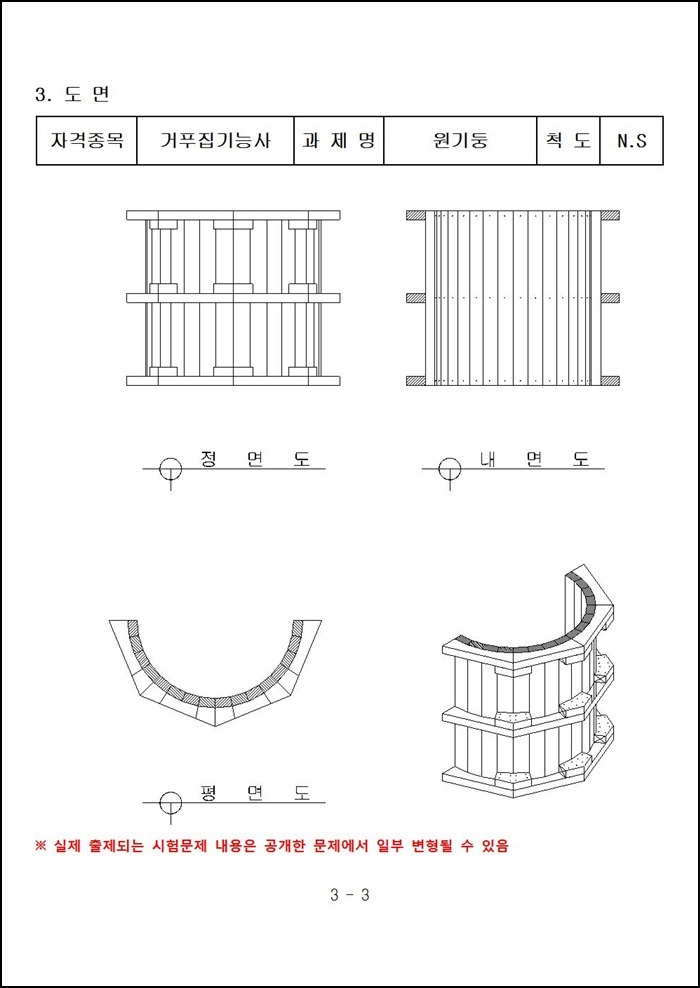 3. 도 면

| 자격종목 | 거푸집기능사 | 과 제 명 | 원기둥 | 척 도 | N.S |
|---|---|---|---|---|---|

정 면 도

내 면 도

평 면 도

※ 실제 출제되는 시험문제 내용은 공개한 문제에서 일부 변형될 수 있음

3 - 3