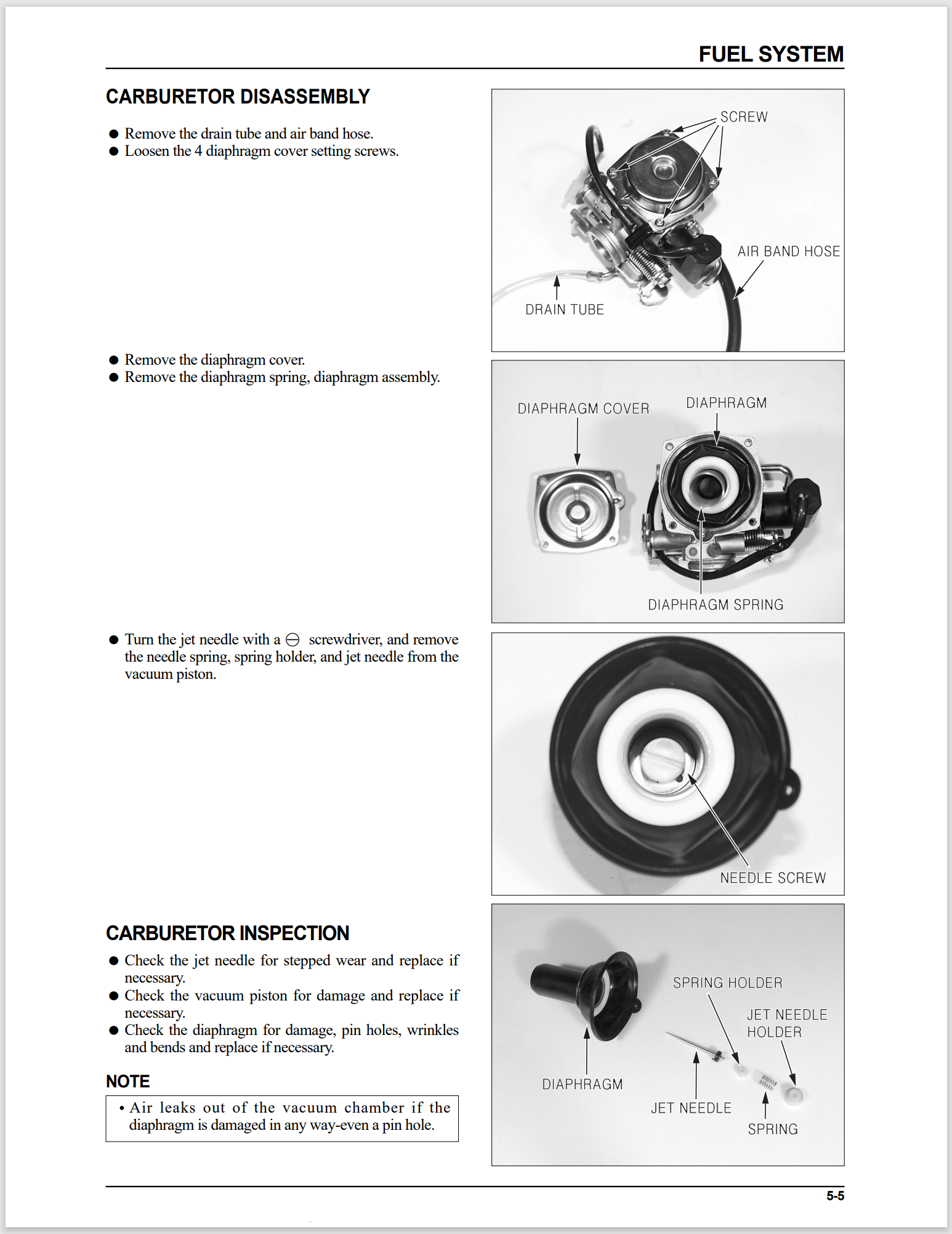 FUEL SYSTEM

CARBURETOR DISASSEMBLY

● Remove the drain tube and air band hose.
● Loosen the 4 diaphragm cover setting screws.

SCREW
AIR BAND HOSE
DRAIN TUBE

● Remove the diaphragm cover.
● Remove the diaphragm spring, diaphragm assembly.

DIAPHRAGM COVER
DIAPHRAGM
DIAPHRAGM SPRING

● Turn the jet needle with a ⊖ screwdriver, and remove the needle spring, spring holder, and jet needle from the vacuum piston.

NEEDLE SCREW

CARBURETOR INSPECTION

● Check the jet needle for stepped wear and replace if necessary.
● Check the vacuum piston for damage and replace if necessary.
● Check the diaphragm for damage, pin holes, wrinkles and bends and replace if necessary.

NOTE

• Air leaks out of the vacuum chamber if the diaphragm is damaged in any way-even a pin hole.

SPRING HOLDER
JET NEEDLE HOLDER
DIAPHRAGM
JET NEEDLE
SPRING

5-5