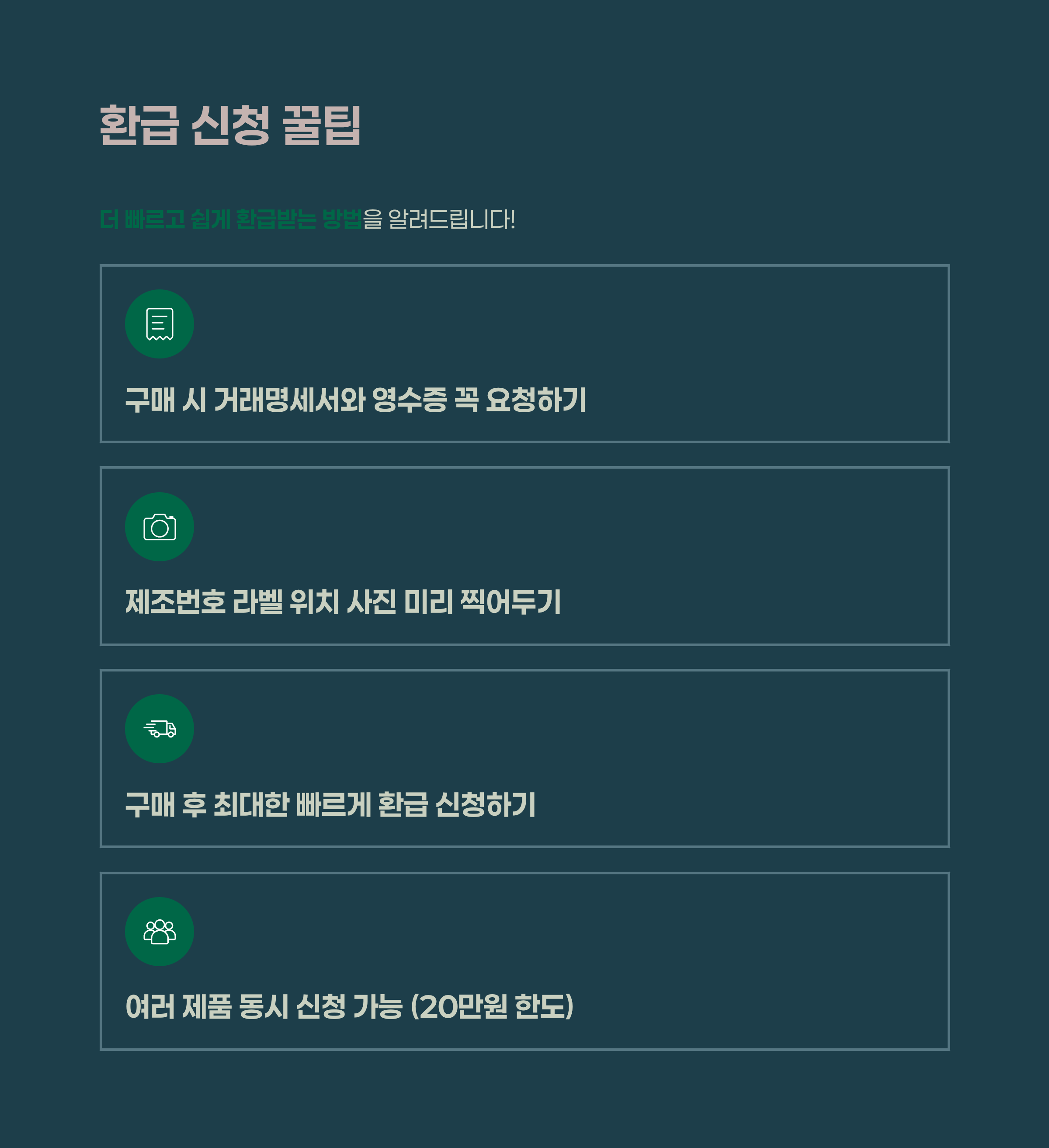 환급 신청 꿀팁

더 빠르고 쉽게 환급받는 방법을 알려드립니다!

구매 시 거래명세서와 영수증 꼭 요청하기

제조번호 라벨 위치 사진 미리 찍어두기

구매 후 최대한 빠르게 환급 신청하기

여러 제품 동시 신청 가능 (20만원 한도)