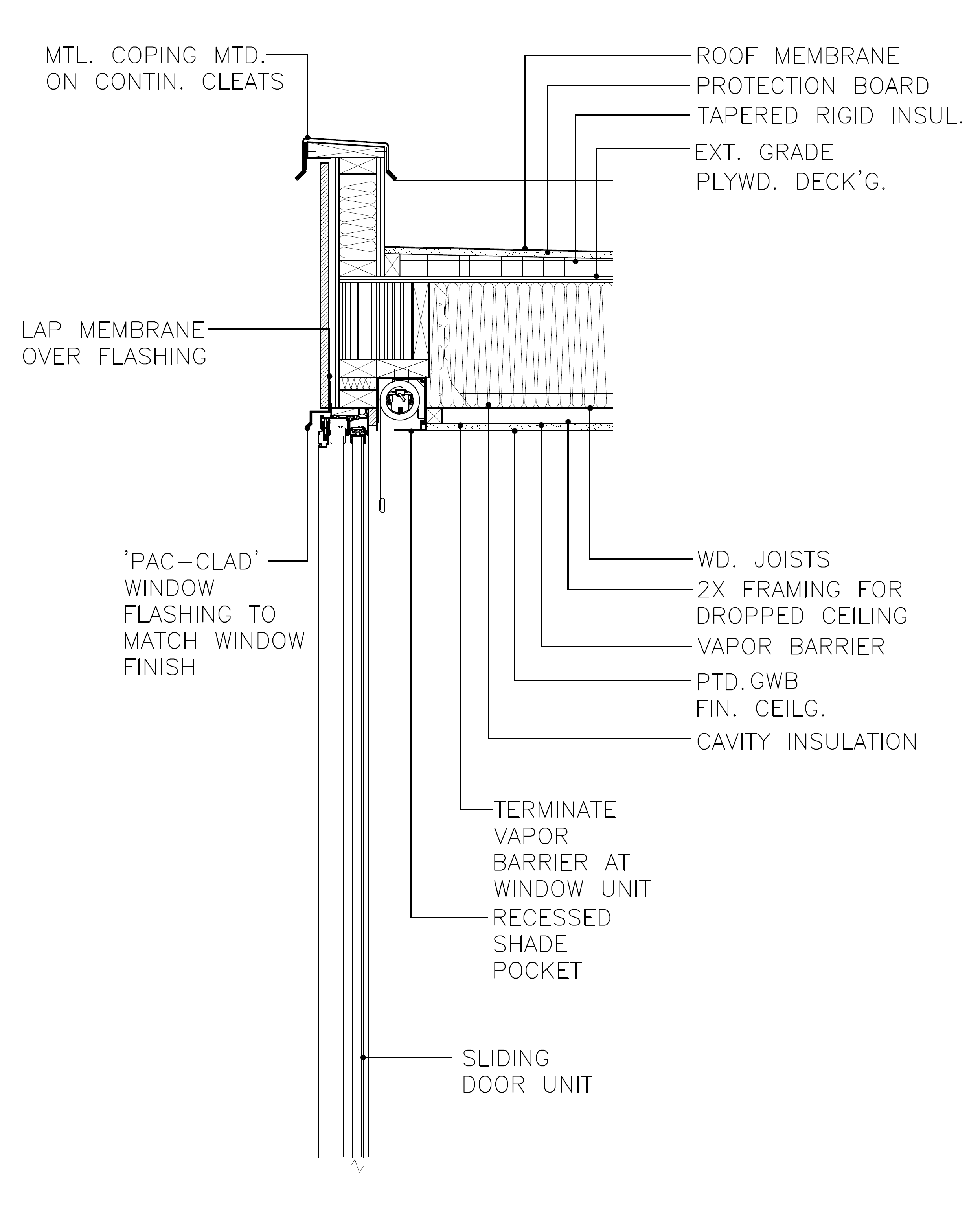 MTL. COPING MTD. ON CONTIN. CLEATS

ROOF MEMBRANE

PROTECTION BOARD

TAPERED RIGID INSUL.

EXT. GRADE PLYWD. DECK'G.

LAP MEMBRANE OVER FLASHING

'PAC-CLAD' WINDOW FLASHING TO MATCH WINDOW FINISH

WD. JOISTS

2X FRAMING FOR DROPPED CEILING

VAPOR BARRIER

PTD. GWB FIN. CEILG.

CAVITY INSULATION

TERMINATE VAPOR BARRIER AT WINDOW UNIT

RECESSED SHADE POCKET

SLIDING DOOR UNIT