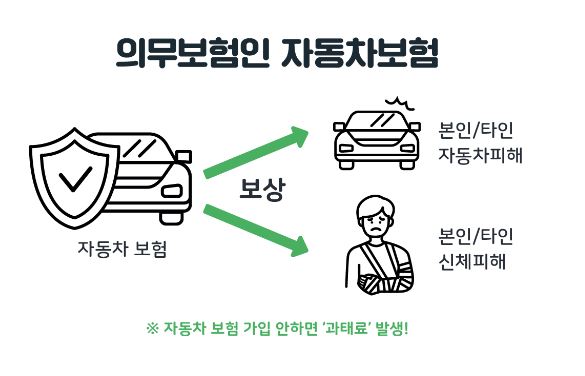 의무보험인 자동차보험

자동차 보험

보상

본인/타인
자동차피해

본인/타인
신체피해

※ 자동차 보험 가입 안하면 '과태료' 발생!