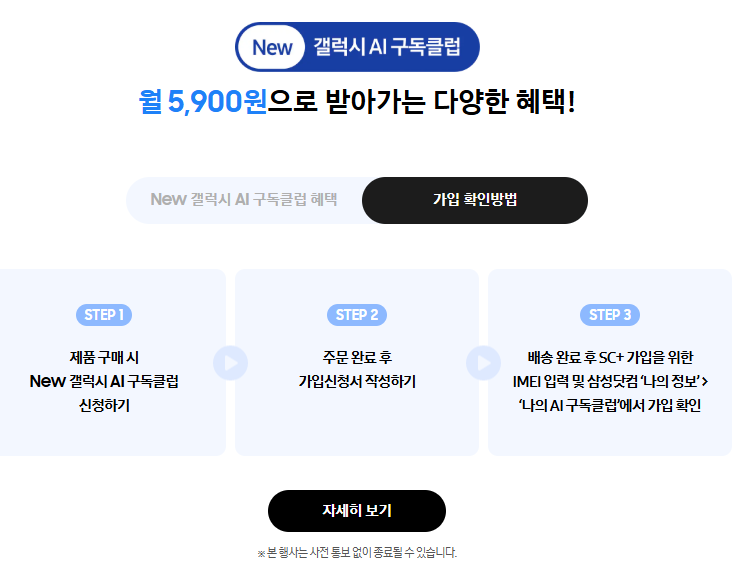 New 갤럭시 AI 구독클럽

월 5,900원으로 받아가는 다양한 혜택!

New 갤럭시 AI 구독클럽 혜택

가입 확인방법

STEP 1

제품 구매 시
New 갤럭시 AI 구독클럽
신청하기

STEP 2

주문 완료 후
가입신청서 작성하기

STEP 3

배송 완료 후 SC+ 가입을 위한
IMEI 입력 및 삼성닷컴 '나의 정보' >
'나의 AI 구독클럽'에서 가입 확인

자세히 보기

※ 본 행사는 사전 통보 없이 종료될 수 있습니다.