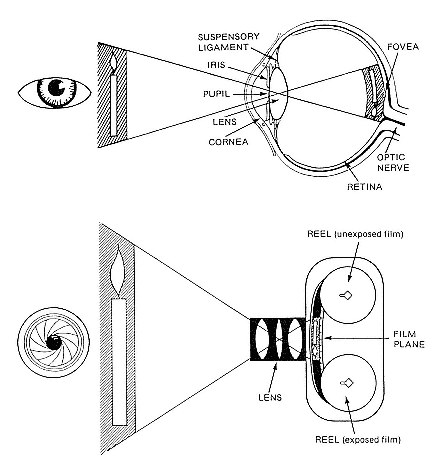 SUSPENSORY LIGAMENT

FOVEA

IRIS

PUPIL

LENS

CORNEA

OPTIC NERVE

RETINA

REEL (unexposed film)

FILM PLANE

LENS

REEL (exposed film)