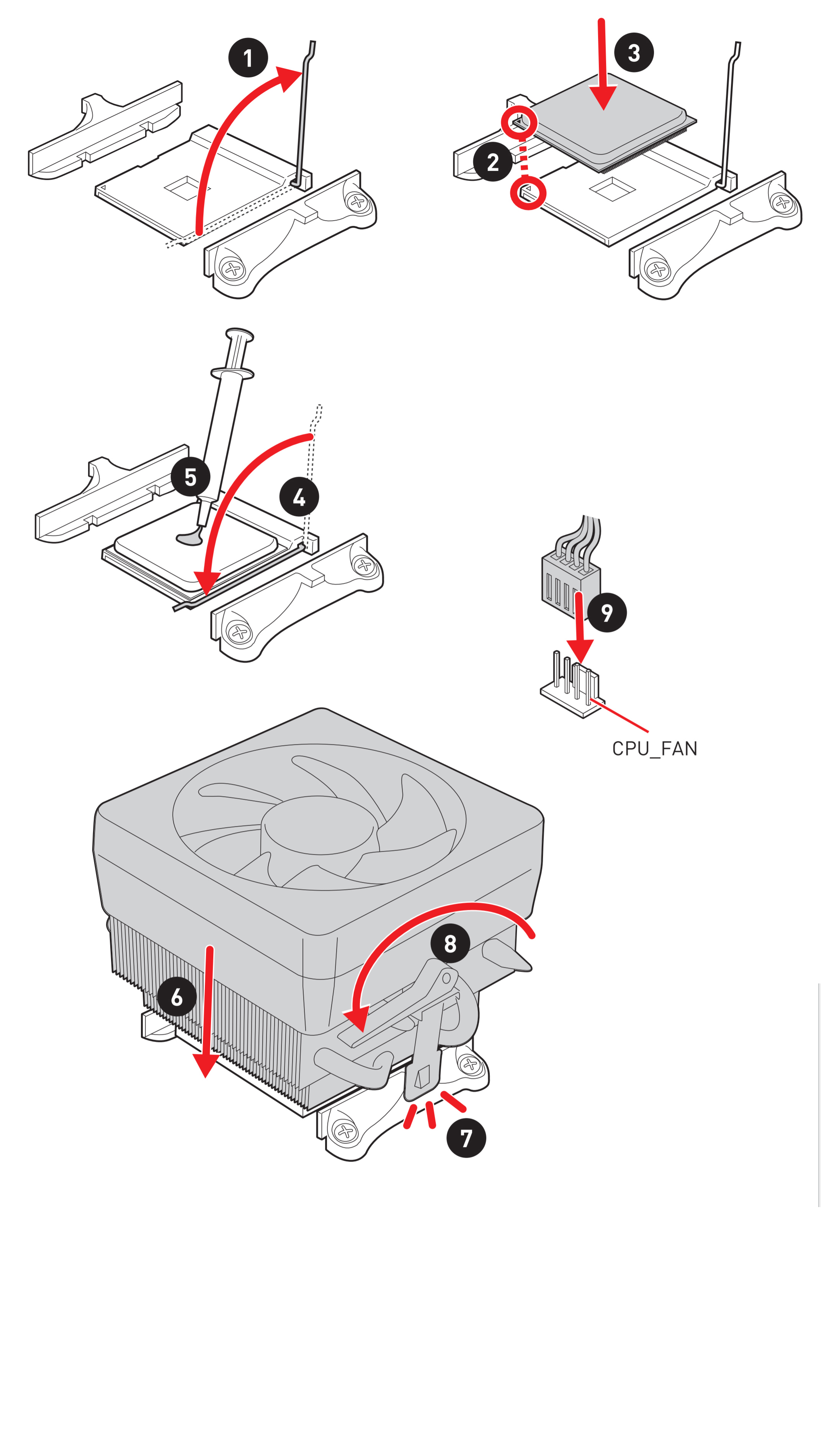 1
3
2
5
4
9
CPU_FAN
8
6
7