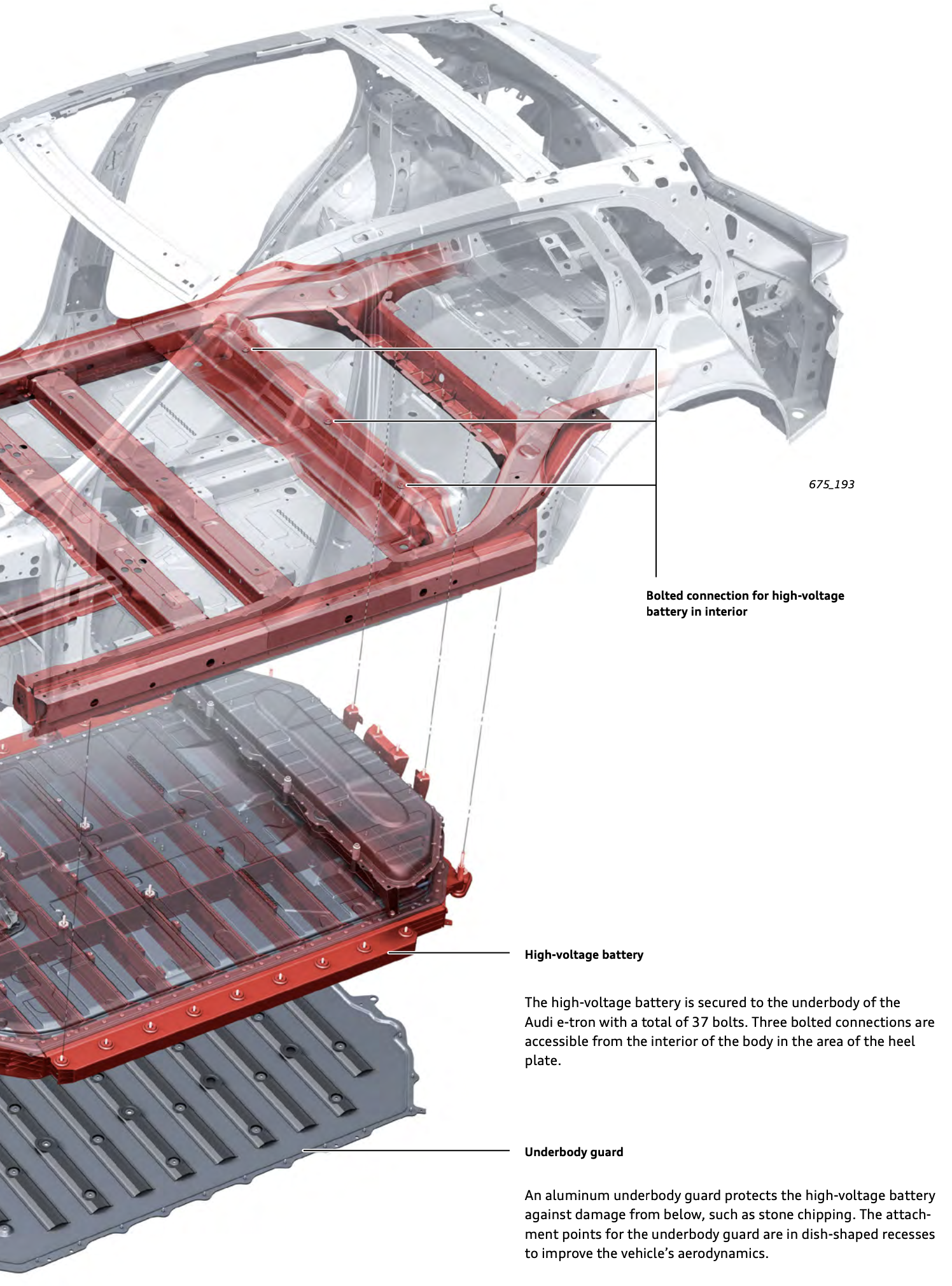 675_193

Bolted connection for high-voltage battery in interior

High-voltage battery

The high-voltage battery is secured to the underbody of the Audi e-tron with a total of 37 bolts. Three bolted connections are accessible from the interior of the body in the area of the heel plate.

Underbody guard

An aluminum underbody guard protects the high-voltage battery against damage from below, such as stone chipping. The attachment points for the underbody guard are in dish-shaped recesses to improve the vehicle's aerodynamics.