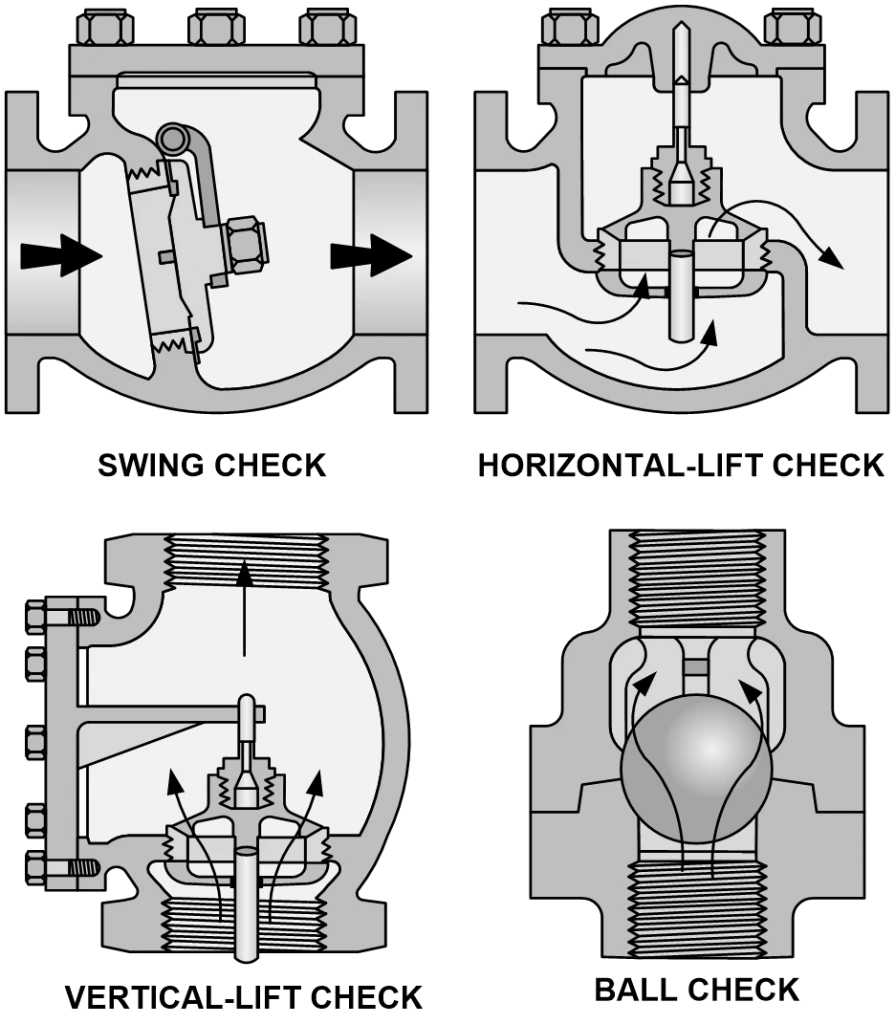 SWING CHECK

HORIZONTAL-LIFT CHECK

VERTICAL-LIFT CHECK

BALL CHECK