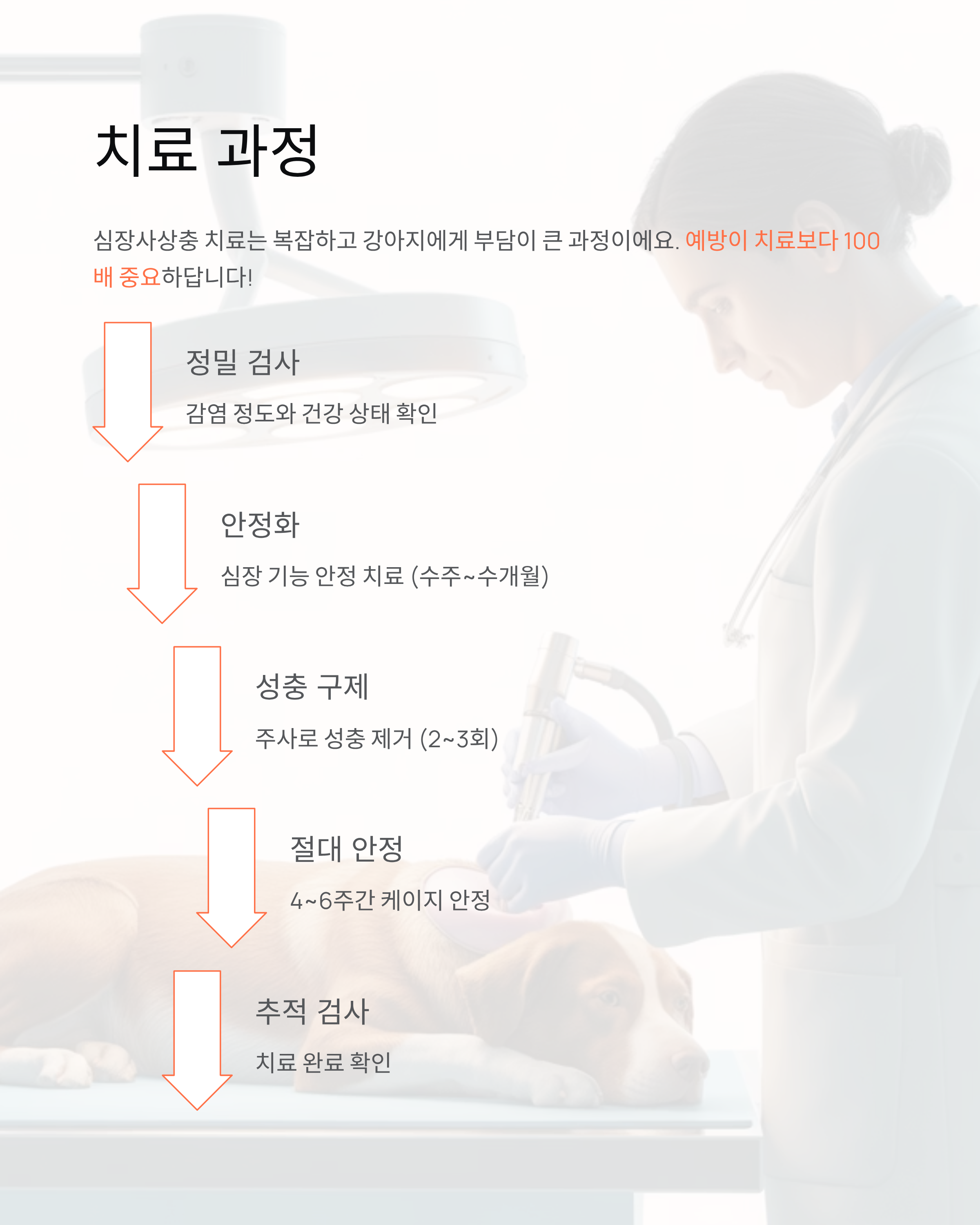 치료 과정

심장사상충 치료는 복잡하고 강아지에게 부담이 큰 과정이에요. 예방이 치료보다 100배 중요하답니다!

정밀 검사

감염 정도와 건강 상태 확인

안정화

심장 기능 안정 치료 (수주~수개월)

성충 구제

주사로 성충 제거 (2~3회)

절대 안정

4~6주간 케이지 안정

추적 검사

치료 완료 확인