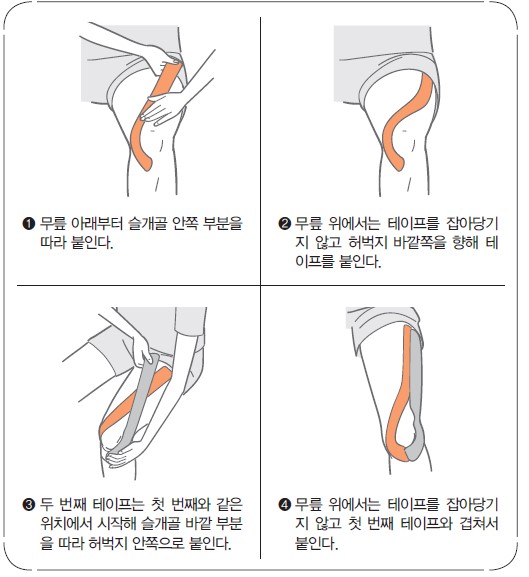 ❶ 무릎 아래부터 슬개골 안쪽 부분을 따라 붙인다.

❷ 무릎 위에서는 테이프를 잡아당기지 않고 허벅지 바깥쪽을 향해 테이프를 붙인다.

❸ 두 번째 테이프는 첫 번째와 같은 위치에서 시작해 슬개골 바깥 부분을 따라 허벅지 안쪽으로 붙인다.

❹ 무릎 위에서는 테이프를 잡아당기지 않고 첫 번째 테이프와 겹쳐서 붙인다.