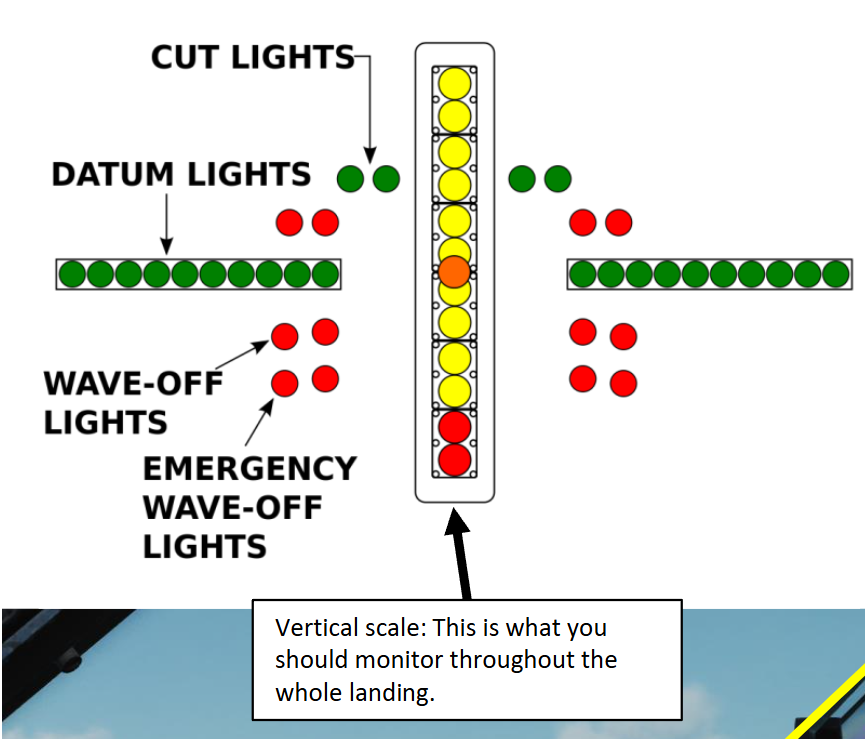 CUT LIGHTS

DATUM LIGHTS

WAVE-OFF LIGHTS

EMERGENCY WAVE-OFF LIGHTS

Vertical scale: This is what you should monitor throughout the whole landing.