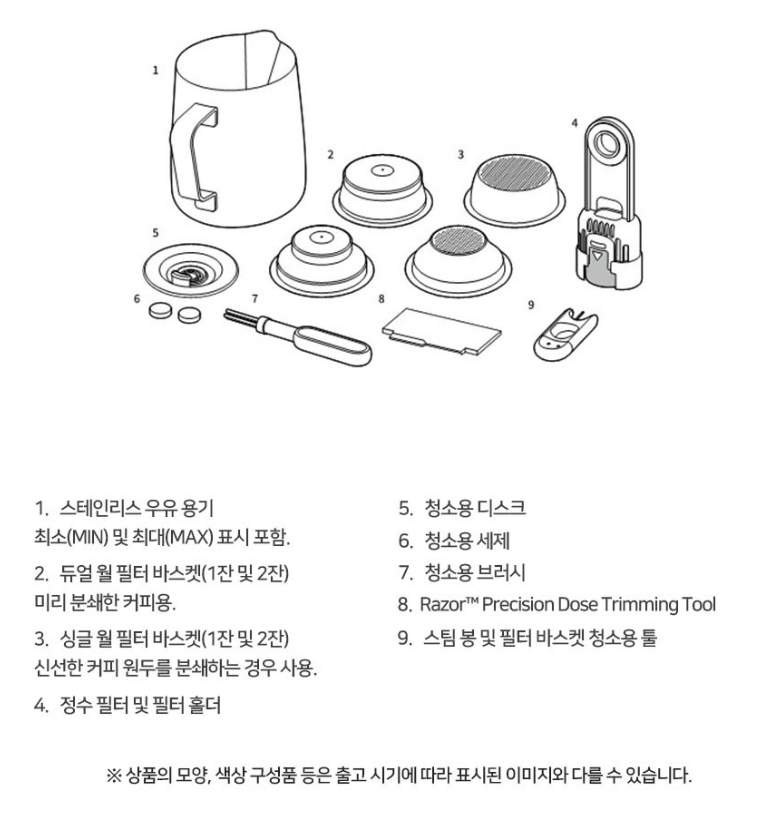 1

2

3

4

5

6

7

8

9

1. 스테인리스 우유 용기
최소(MIN) 및 최대(MAX) 표시 포함.

2. 듀얼 월 필터 바스켓(1잔 및 2잔)
미리 분쇄한 커피용.

3. 싱글 월 필터 바스켓(1잔 및 2잔)
신선한 커피 원두를 분쇄하는 경우 사용.

4. 정수 필터 및 필터 홀더

5. 청소용 디스크

6. 청소용 세제

7. 청소용 브러시

8. Razor™ Precision Dose Trimming Tool

9. 스팀 봉 및 필터 바스켓 청소용 툴

※ 상품의 모양, 색상 구성품 등은 출고 시기에 따라 표시된 이미지와 다를 수 있습니다.