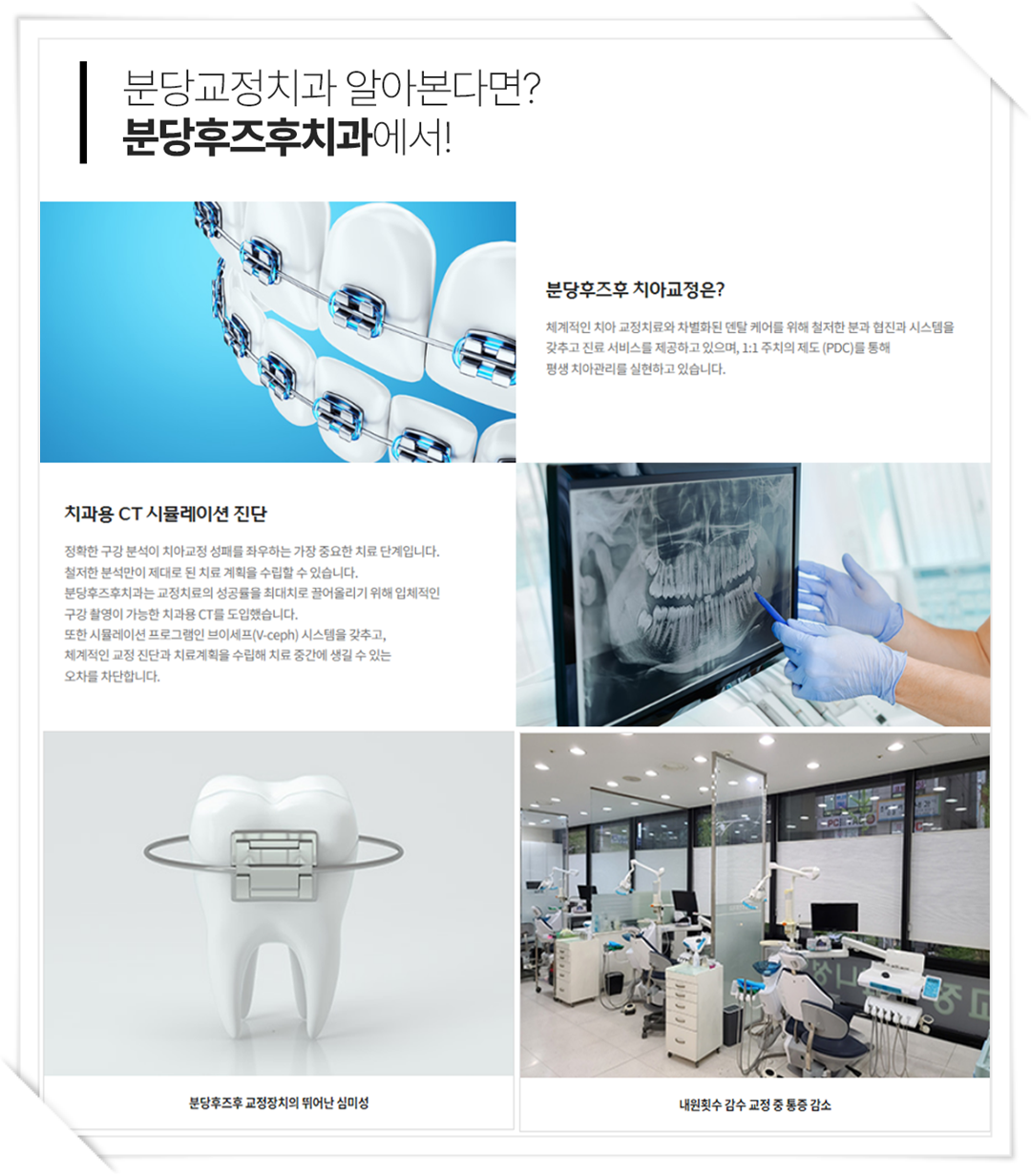 분당교정치과 알아본다면?
분당후즈후치과에서!

분당후즈후 치아교정은?

체계적인 치아 교정치료와 차별화된 덴탈 케어를 위해 철저한 분과 협진과 시스템을 갖추고 진료 서비스를 제공하고 있으며, 1:1 주치의 제도 (PDC)를 통해 평생 치아관리를 실현하고 있습니다.

치과용 CT 시뮬레이션 진단

정확한 구강 분석이 치아교정 성패를 좌우하는 가장 중요한 치료 단계입니다.
철저한 분석만이 제대로 된 치료 계획을 수립할 수 있습니다.
분당후즈후치과는 교정치료의 성공률을 최대치로 끌어올리기 위해 입체적인 구강 촬영이 가능한 치과용 CT를 도입했습니다.
또한 시뮬레이션 프로그램인 브이세프(V-ceph) 시스템을 갖추고, 체계적인 교정 진단과 치료계획을 수립해 치료 중간에 생길 수 있는 오차를 차단합니다.

분당후즈후 교정장치의 뛰어난 심미성

내원횟수 감수 교정 중 통증 감소