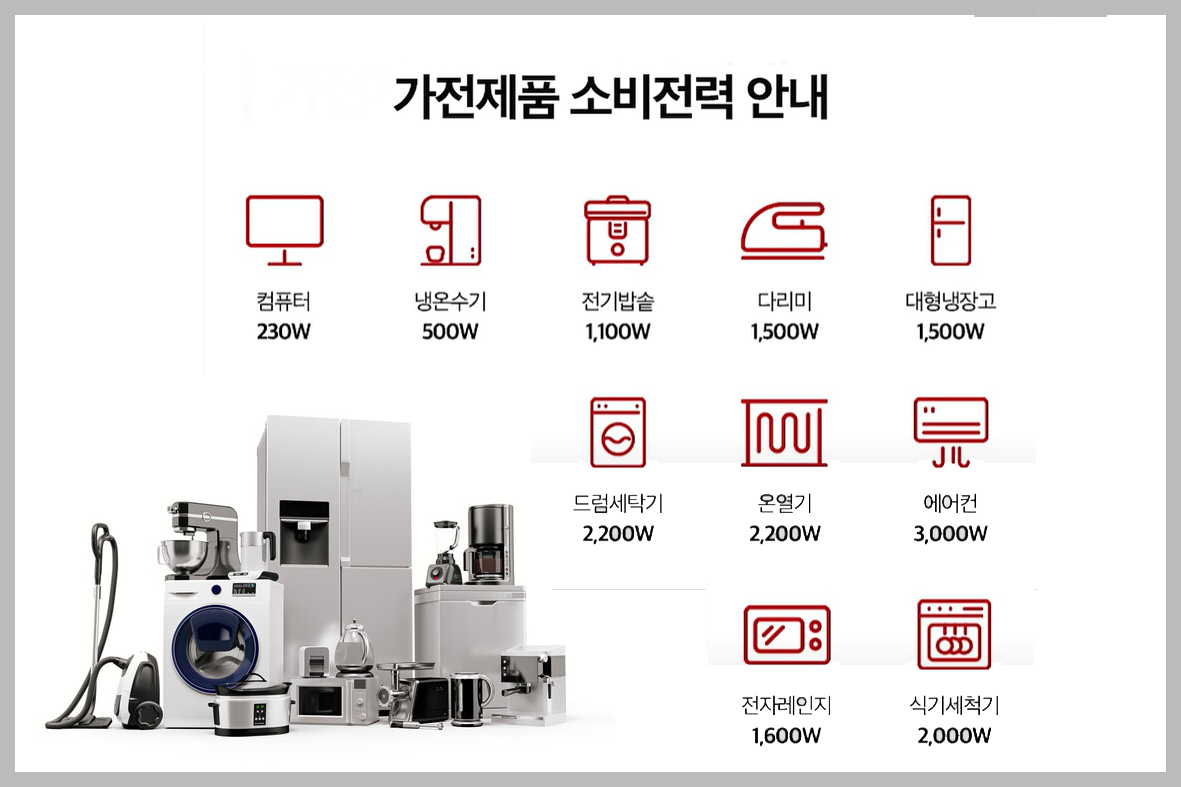 가전제품 소비전력 안내

컴퓨터
230W

냉온수기
500W

전기밥솥
1,100W

다리미
1,500W

대형냉장고
1,500W

드럼세탁기
2,200W

온열기
2,200W

에어컨
3,000W

전자레인지
1,600W

식기세척기
2,000W