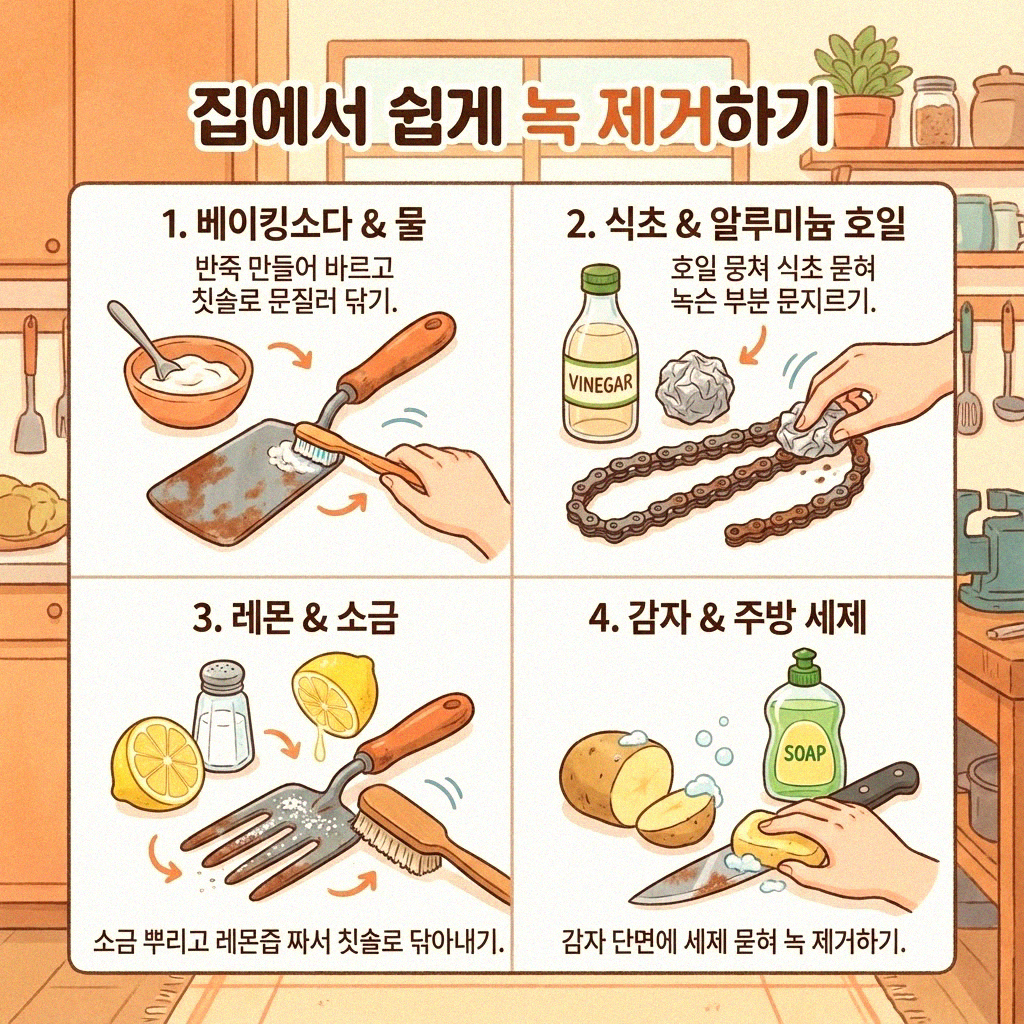 집에서 쉽게 녹 제거하기

1. 베이킹소다 & 물

반죽 만들어 바르고 칫솔로 문질러 닦기.

2. 식초 & 알루미늄 호일

호일 뭉쳐 식초 묻혀 녹슨 부분 문지르기.

VINEGAR

3. 레몬 & 소금

소금 뿌리고 레몬즙 짜서 칫솔로 닦아내기.

4. 감자 & 주방 세제

SOAP

감자 단면에 세제 묻혀 녹 제거하기.