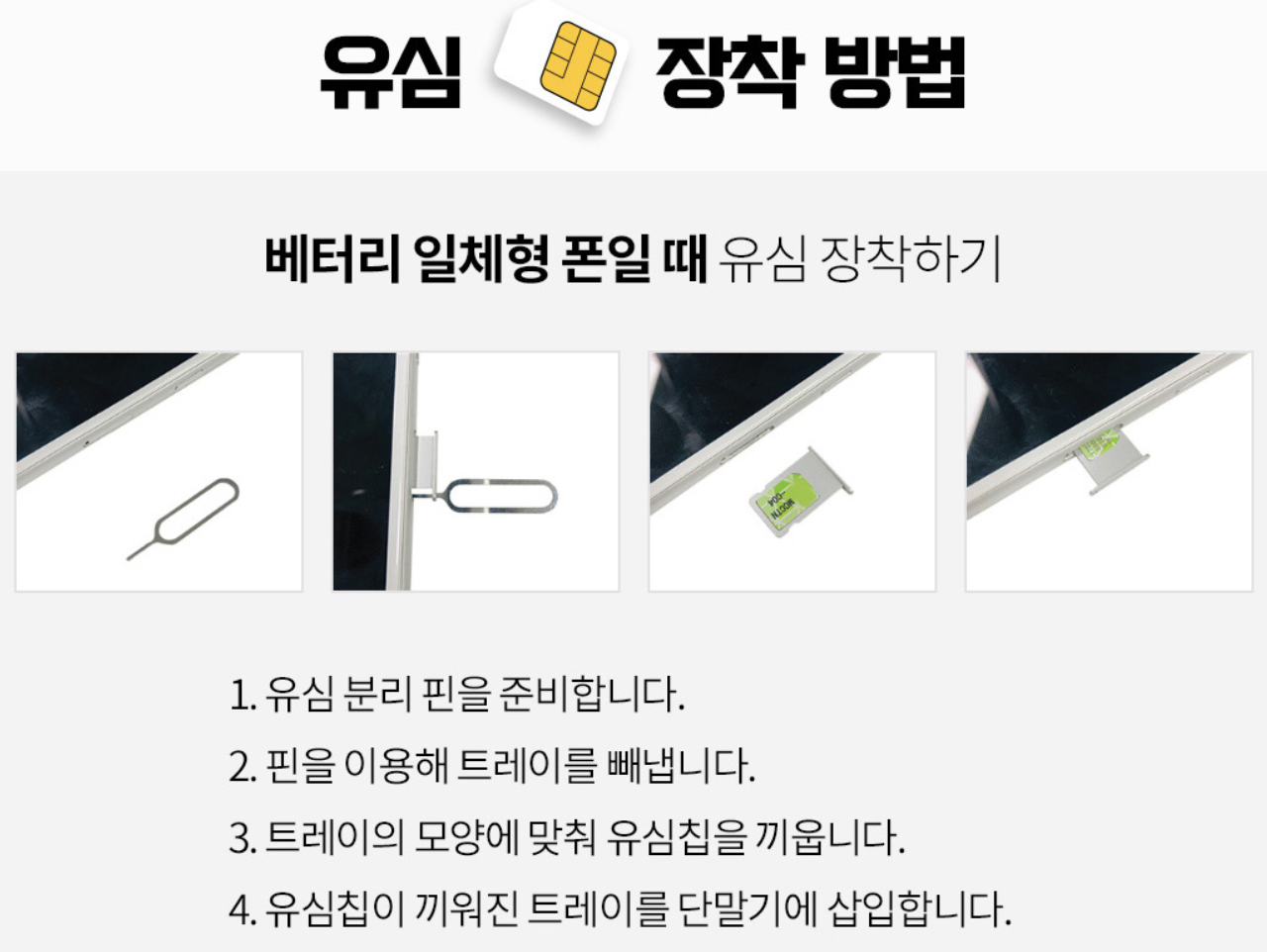 유심 장착 방법

베터리 일체형 폰일 때 유심 장착하기

1. 유심 분리 핀을 준비합니다.

2. 핀을 이용해 트레이를 빼냅니다.

3. 트레이의 모양에 맞춰 유심칩을 끼웁니다.

4. 유심칩이 끼워진 트레이를 단말기에 삽입합니다.