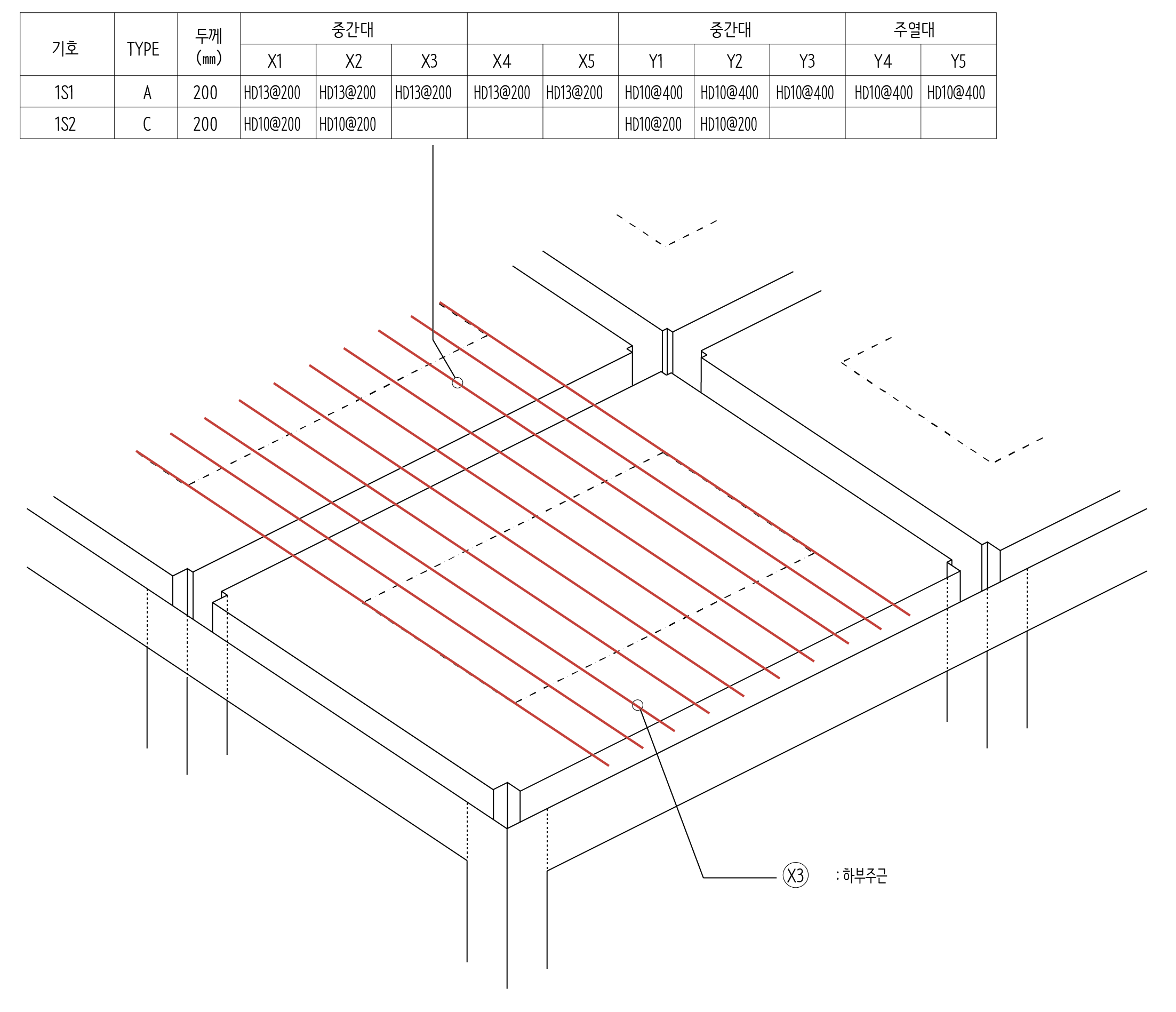 | 기호 | TYPE | 두께 (㎜) | 중간대 | | | | | 중간대 | | | 주열대 | |
|---|---|---|---|---|---|---|---|---|---|---|---|---|
| | | | X1 | X2 | X3 | X4 | X5 | Y1 | Y2 | Y3 | Y4 | Y5 |
| 1S1 | A | 200 | HD13@200 | HD13@200 | HD13@200 | HD13@200 | HD13@200 | HD10@400 | HD10@400 | HD10@400 | HD10@400 | HD10@400 |
| 1S2 | C | 200 | HD10@200 | HD10@200 | | | | HD10@200 | HD10@200 | | | |

X3 : 하부주근