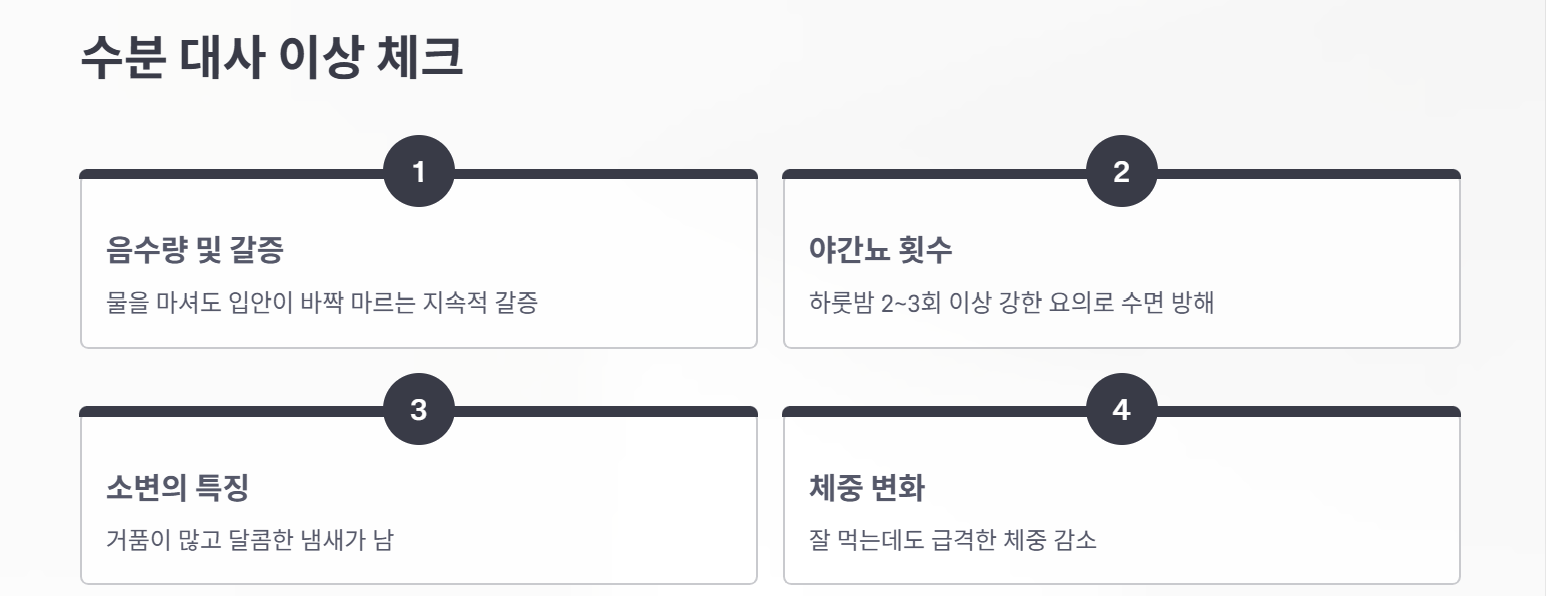 수분 대사 이상 체크

1

음수량 및 갈증

물을 마셔도 입안이 바짝 마르는 지속적 갈증

2

야간뇨 횟수

하룻밤 2~3회 이상 강한 요의로 수면 방해

3

소변의 특징

거품이 많고 달콤한 냄새가 남

4

체중 변화

잘 먹는데도 급격한 체중 감소