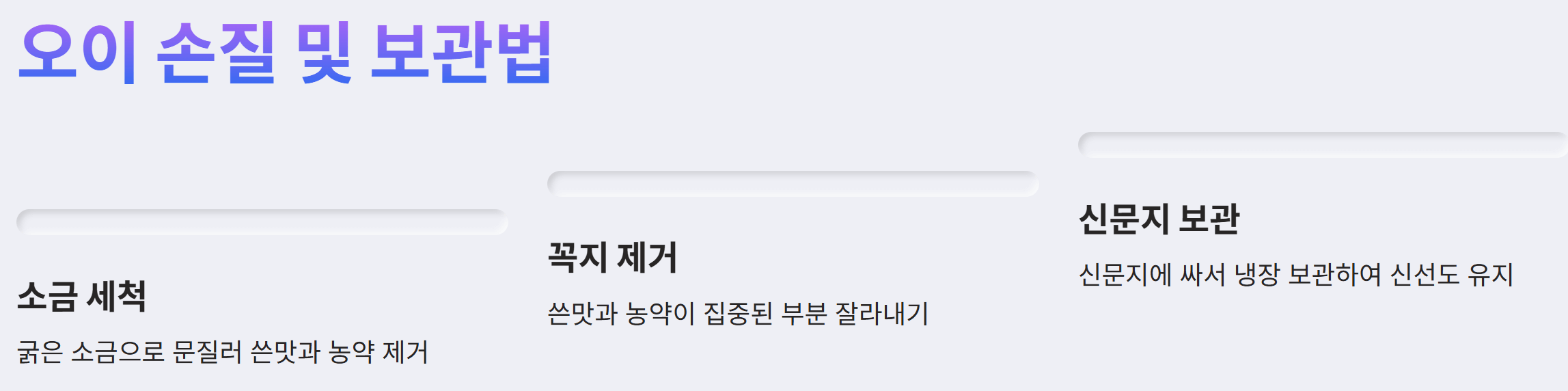 오이 손질 및 보관법

소금 세척

굵은 소금으로 문질러 쓴맛과 농약 제거

꼭지 제거

쓴맛과 농약이 집중된 부분 잘라내기

신문지 보관

신문지에 싸서 냉장 보관하여 신선도 유지