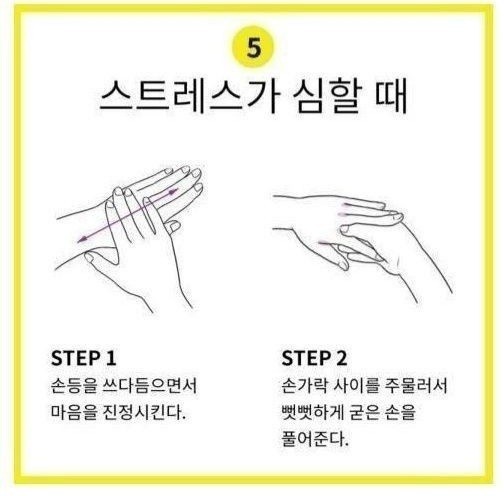 5

스트레스가 심할 때

STEP 1
손등을 쓰다듬으면서 마음을 진정시킨다.

STEP 2
손가락 사이를 주물러서 뻣뻣하게 굳은 손을 풀어준다.