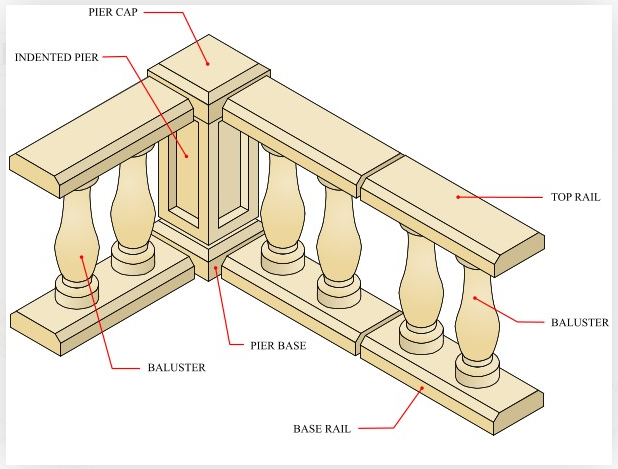 PIER CAP

INDENTED PIER

TOP RAIL

BALUSTER

PIER BASE

BALUSTER

BASE RAIL