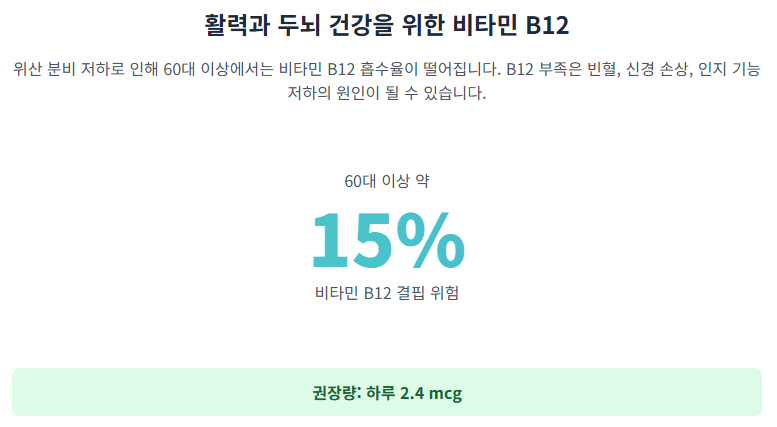 활력과 두뇌 건강을 위한 비타민 B12

위산 분비 저하로 인해 60대 이상에서는 비타민 B12 흡수율이 떨어집니다. B12 부족은 빈혈, 신경 손상, 인지 기능 저하의 원인이 될 수 있습니다.

60대 이상 약

15%

비타민 B12 결핍 위험

권장량: 하루 2.4 mcg