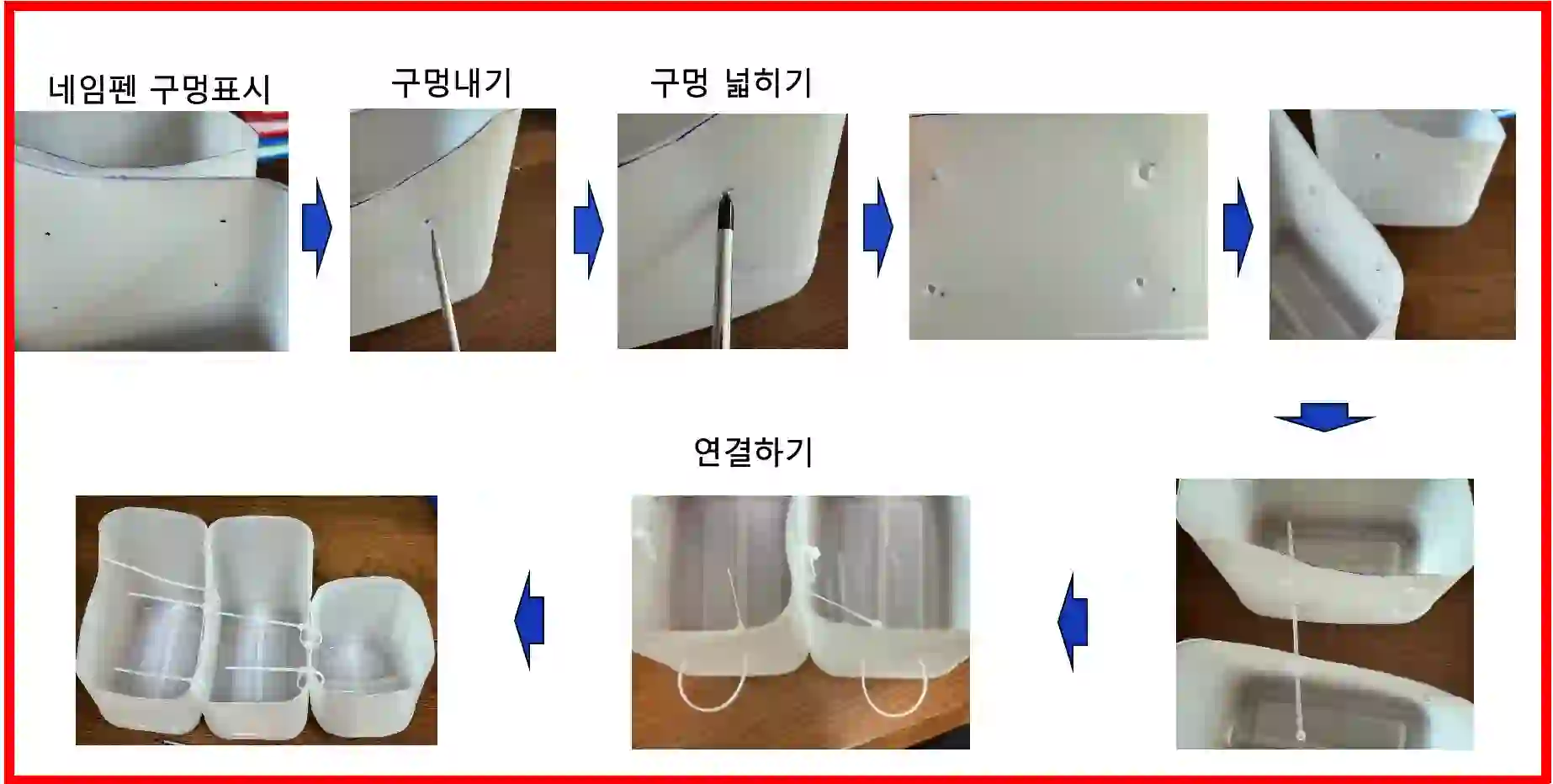 네임펜 구멍표시

구멍내기

구멍 넓히기

연결하기