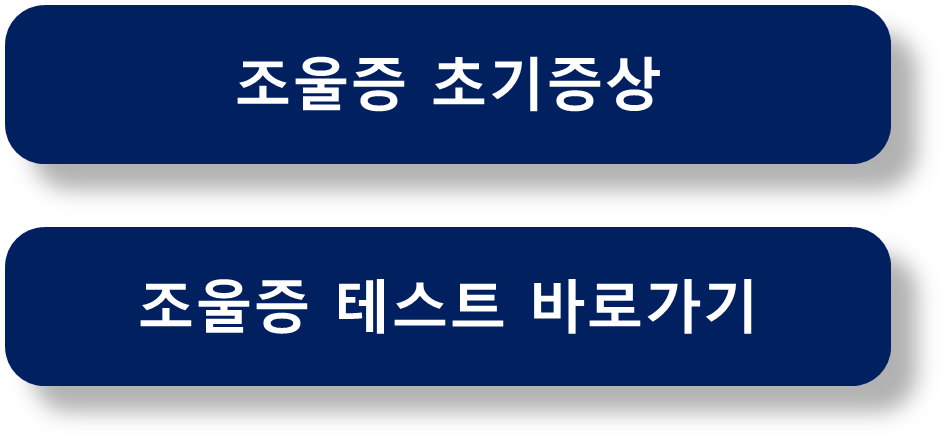 조울증 초기증상

조울증 테스트 바로가기