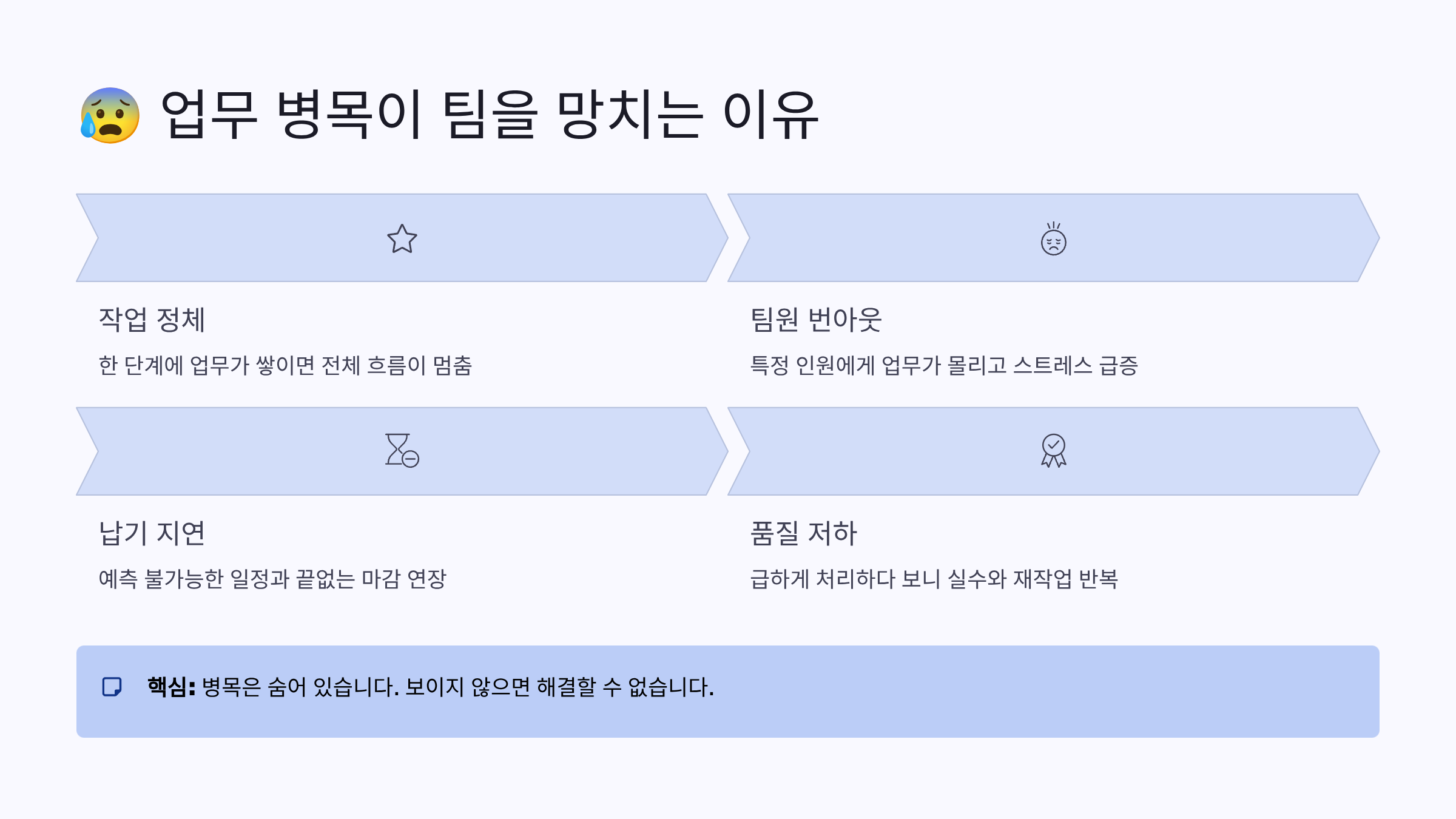 😰 업무 병목이 팀을 망치는 이유

작업 정체

한 단계에 업무가 쌓이면 전체 흐름이 멈춤

팀원 번아웃

특정 인원에게 업무가 몰리고 스트레스 급증

납기 지연

예측 불가능한 일정과 끝없는 마감 연장

품질 저하

급하게 처리하다 보니 실수와 재작업 반복

핵심: 병목은 숨어 있습니다. 보이지 않으면 해결할 수 없습니다.