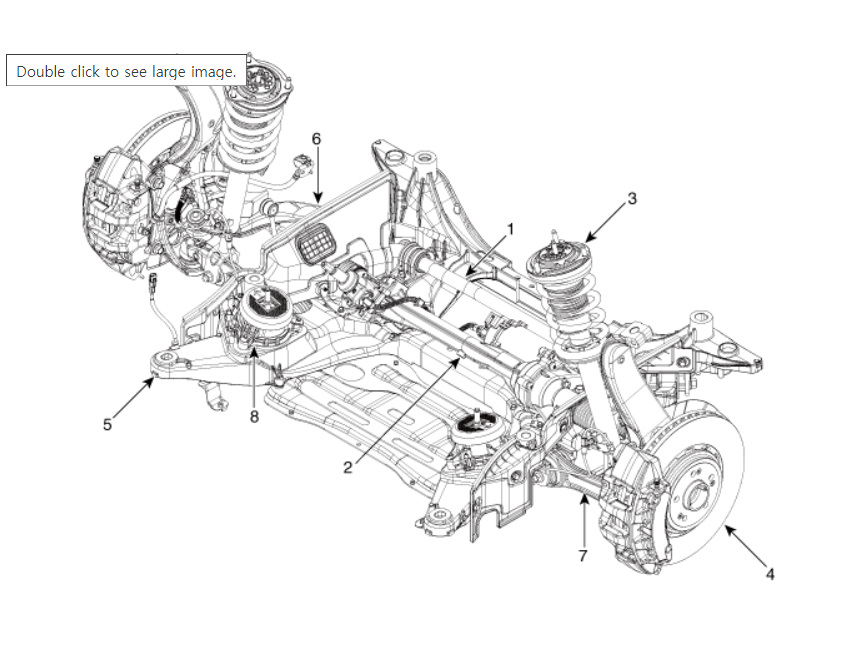 Double click to see large image.

6

3

1

5

8

2

7

4