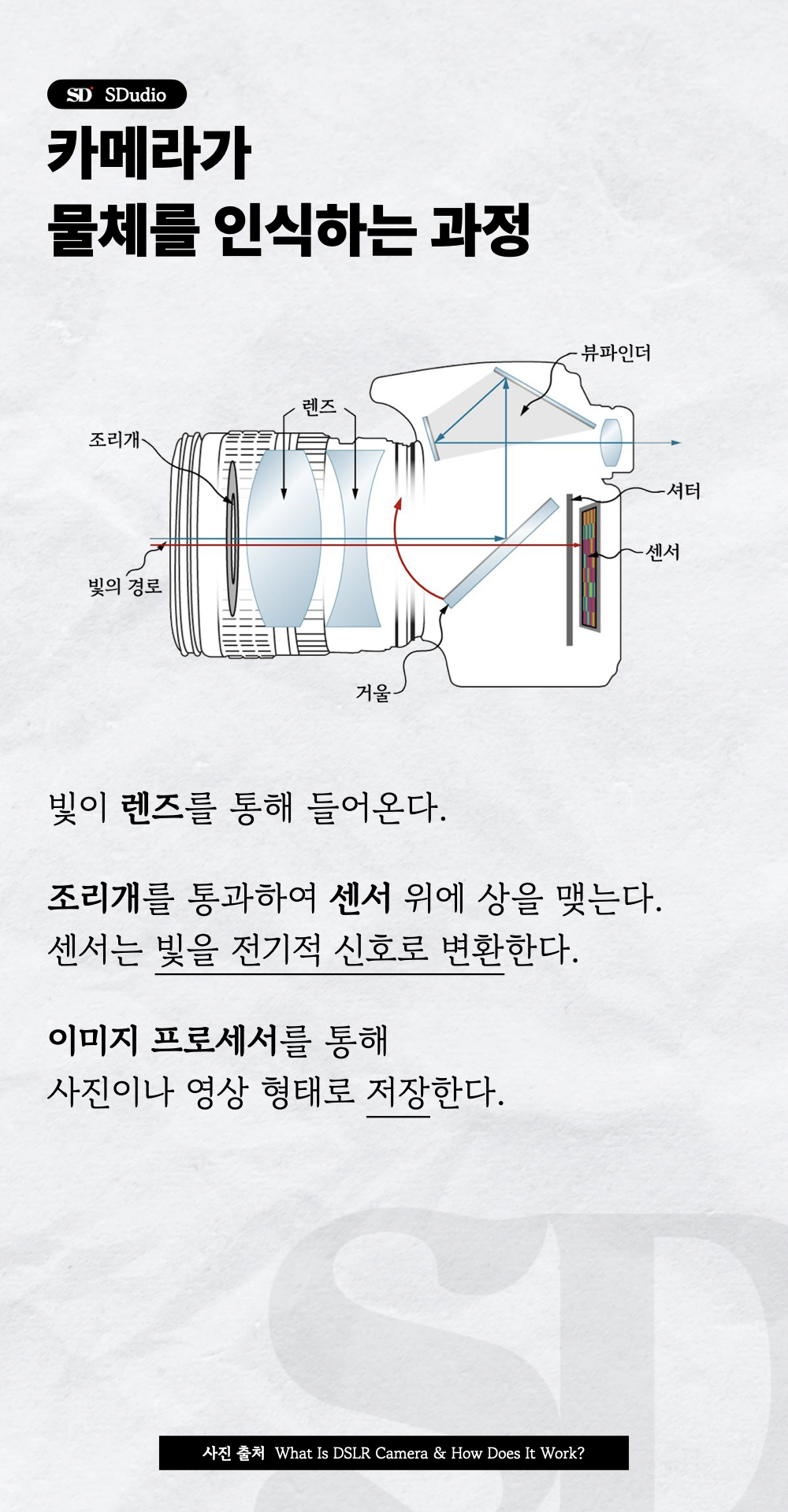 SD SDudio

카메라가
물체를 인식하는 과정

뷰파인더
렌즈
조리개
셔터
센서
빛의 경로
거울

빛이 렌즈를 통해 들어온다.

조리개를 통과하여 센서 위에 상을 맺는다.
센서는 빛을 전기적 신호로 변환한다.

이미지 프로세서를 통해
사진이나 영상 형태로 저장한다.

SD

사진 출처 What Is DSLR Camera & How Does It Work?