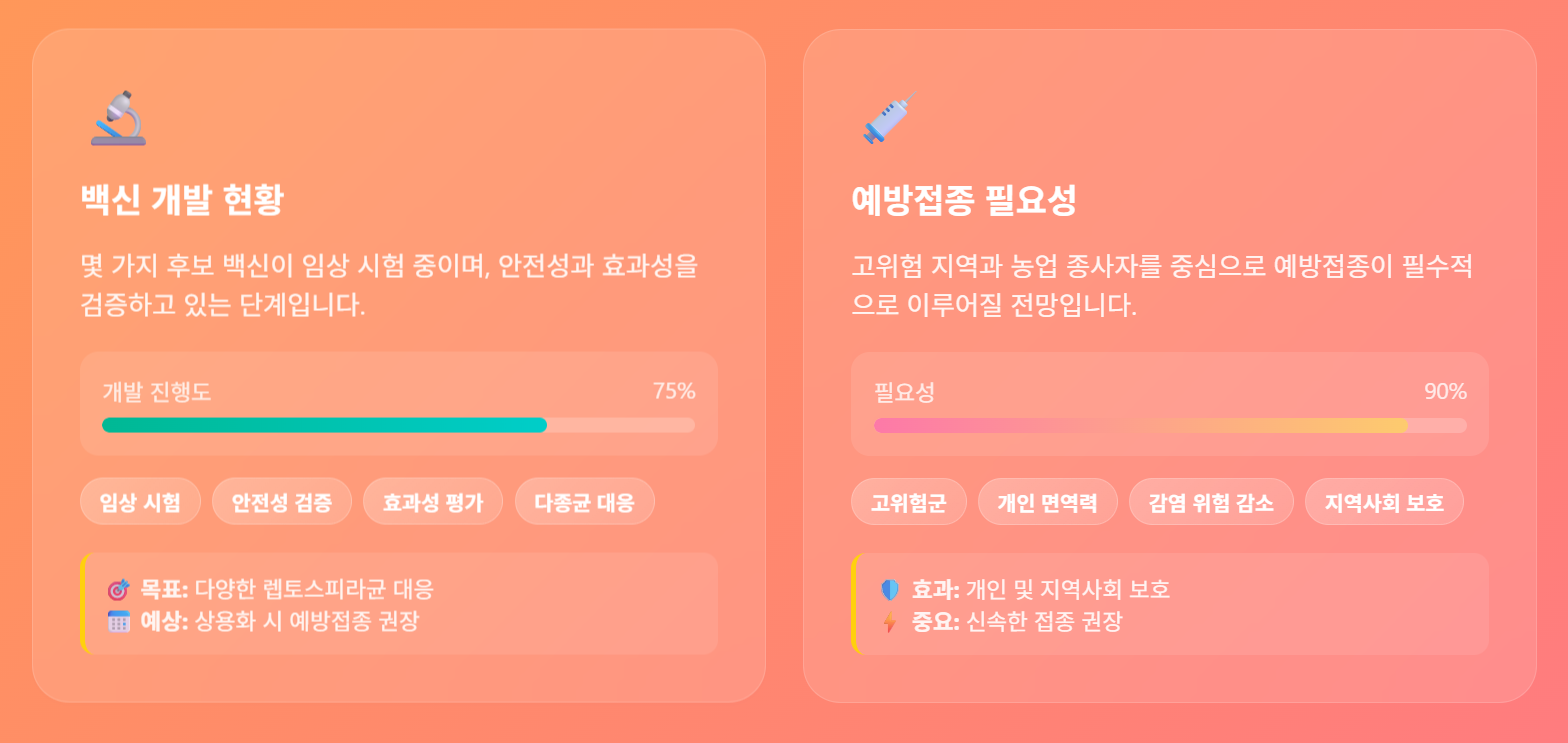 백신 개발 현황

몇 가지 후보 백신이 임상 시험 중이며, 안전성과 효과성을 검증하고 있는 단계입니다.

개발 진행도
75%

임상 시험
안전성 검증
효과성 평가
다종균 대응

목표: 다양한 렙토스피라균 대응
예상: 상용화 시 예방접종 권장

예방접종 필요성

고위험 지역과 농업 종사자를 중심으로 예방접종이 필수적으로 이루어질 전망입니다.

필요성
90%

고위험군
개인 면역력
감염 위험 감소
지역사회 보호

효과: 개인 및 지역사회 보호
중요: 신속한 접종 권장