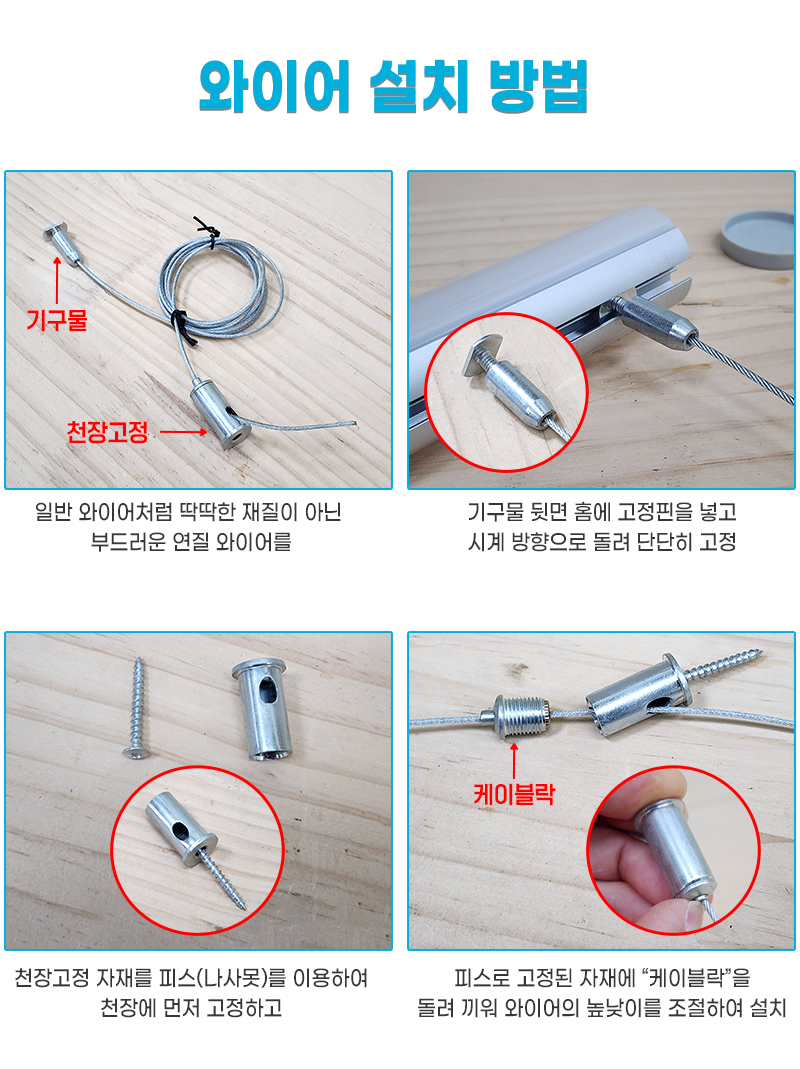 와이어 설치 방법

기구물

천장고정

일반 와이어처럼 딱딱한 재질이 아닌 부드러운 연질 와이어를

기구물 뒷면 홈에 고정핀을 넣고 시계 방향으로 돌려 단단히 고정

천장고정 자재를 피스(나사못)를 이용하여 천장에 먼저 고정하고

케이블락

피스로 고정된 자재에 "케이블락"을 돌려 끼워 와이어의 높낮이를 조절하여 설치