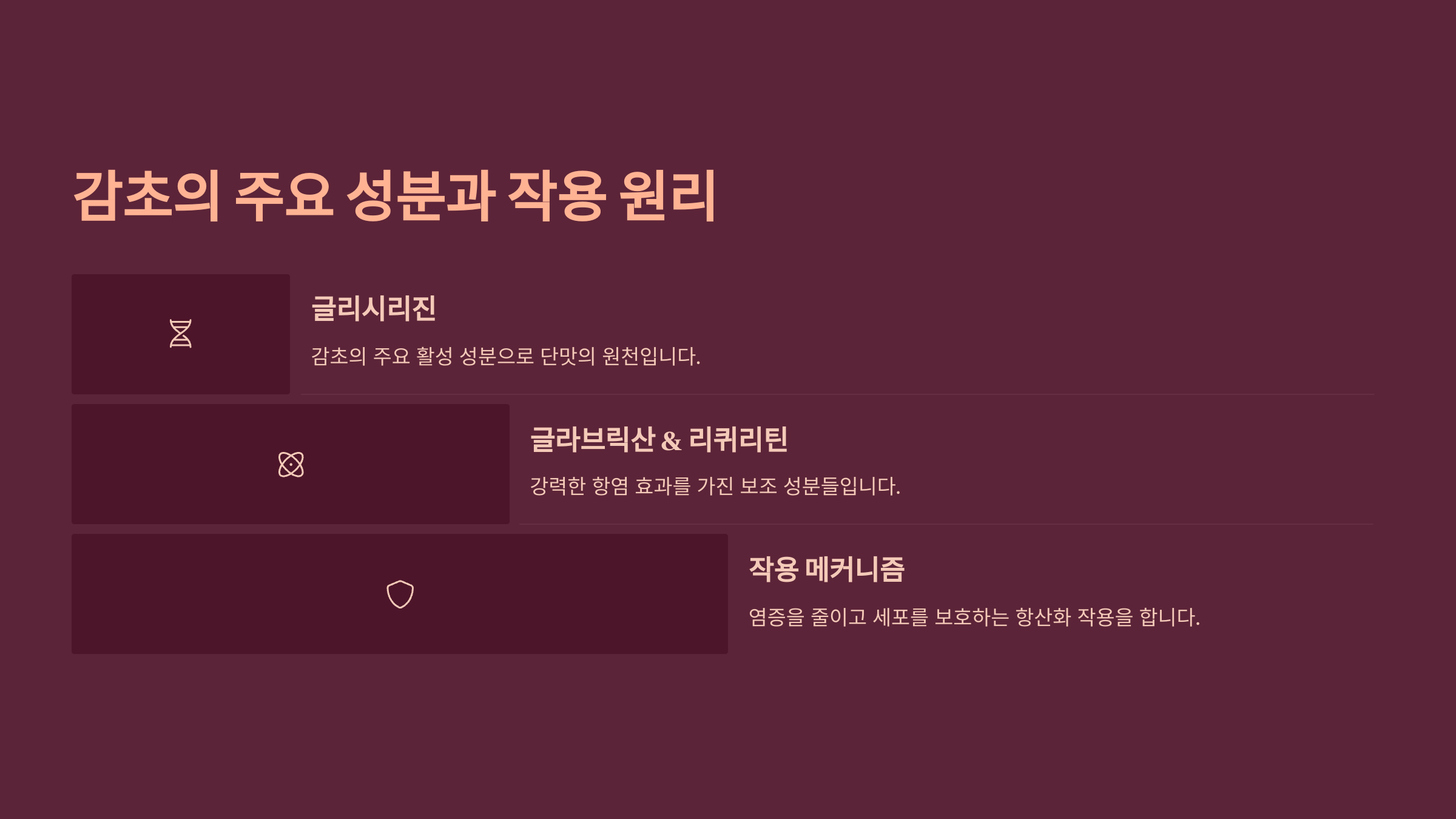 감초의 주요 성분과 작용 원리

글리시리진

감초의 주요 활성 성분으로 단맛의 원천입니다.

글라브릭산 & 리퀴리틴

강력한 항염 효과를 가진 보조 성분들입니다.

작용 메커니즘

염증을 줄이고 세포를 보호하는 항산화 작용을 합니다.