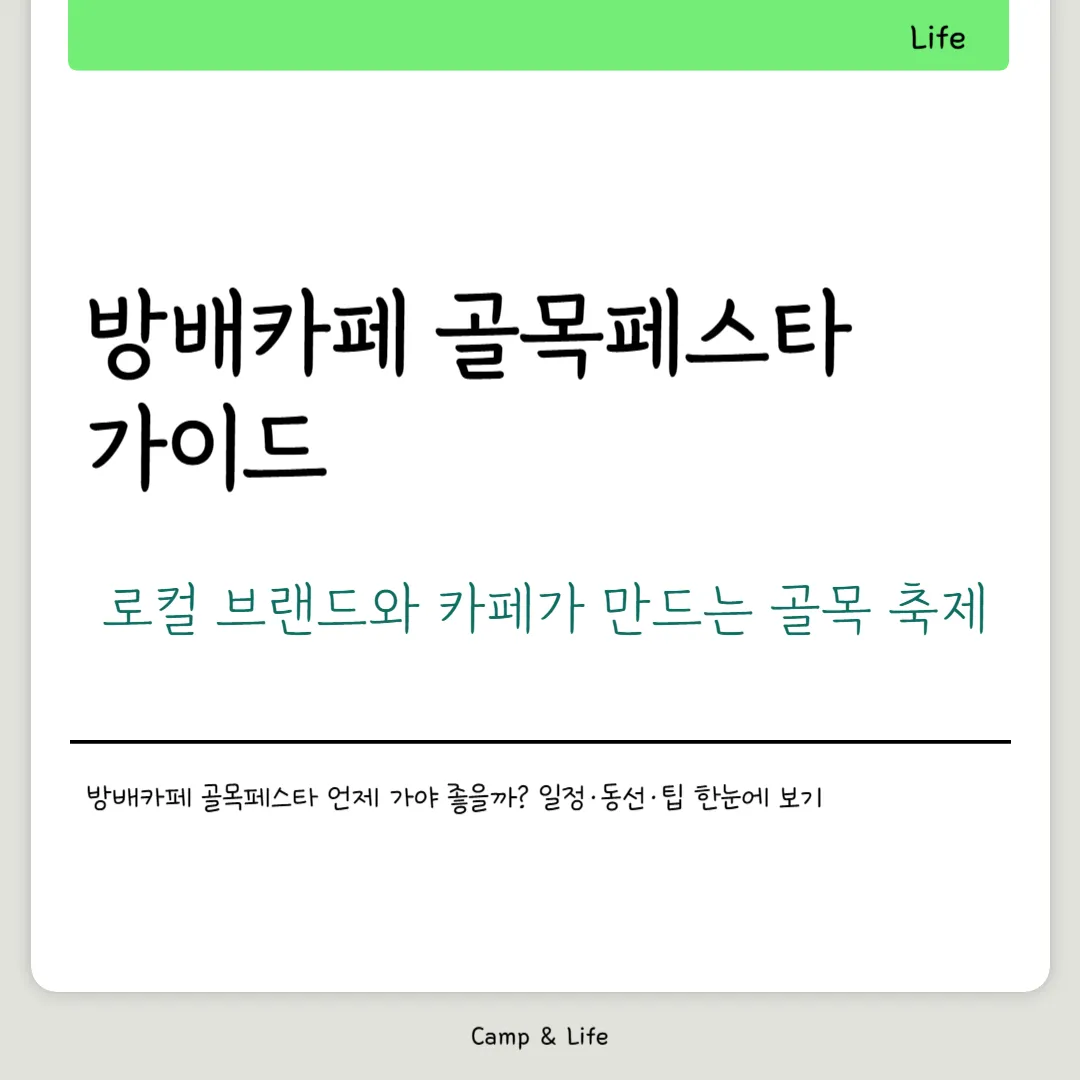 Life

방배카페 골목페스타 가이드

로컬 브랜드와 카페가 만드는 골목 축제

방배카페 골목페스타 언제 가야 좋을까? 일정·동선·팁 한눈에 보기

Camp & Life