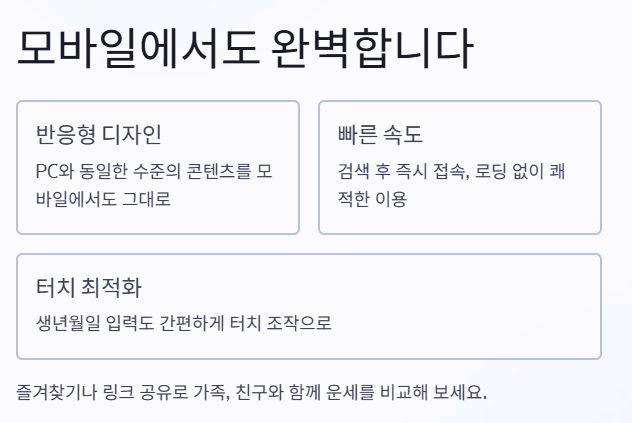 모바일에서도 완벽합니다

반응형 디자인

PC와 동일한 수준의 콘텐츠를 모바일에서도 그대로

빠른 속도

검색 후 즉시 접속, 로딩 없이 쾌적한 이용

터치 최적화

생년월일 입력도 간편하게 터치 조작으로

즐겨찾기나 링크 공유로 가족, 친구와 함께 운세를 비교해 보세요.