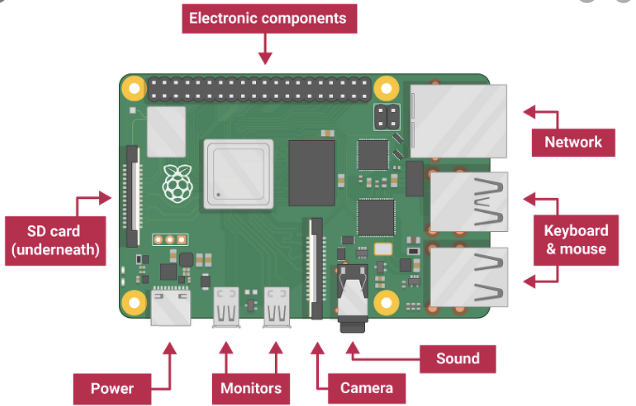 Electronic components

Network

SD card (underneath)

Keyboard & mouse

Sound

Power

Monitors

Camera