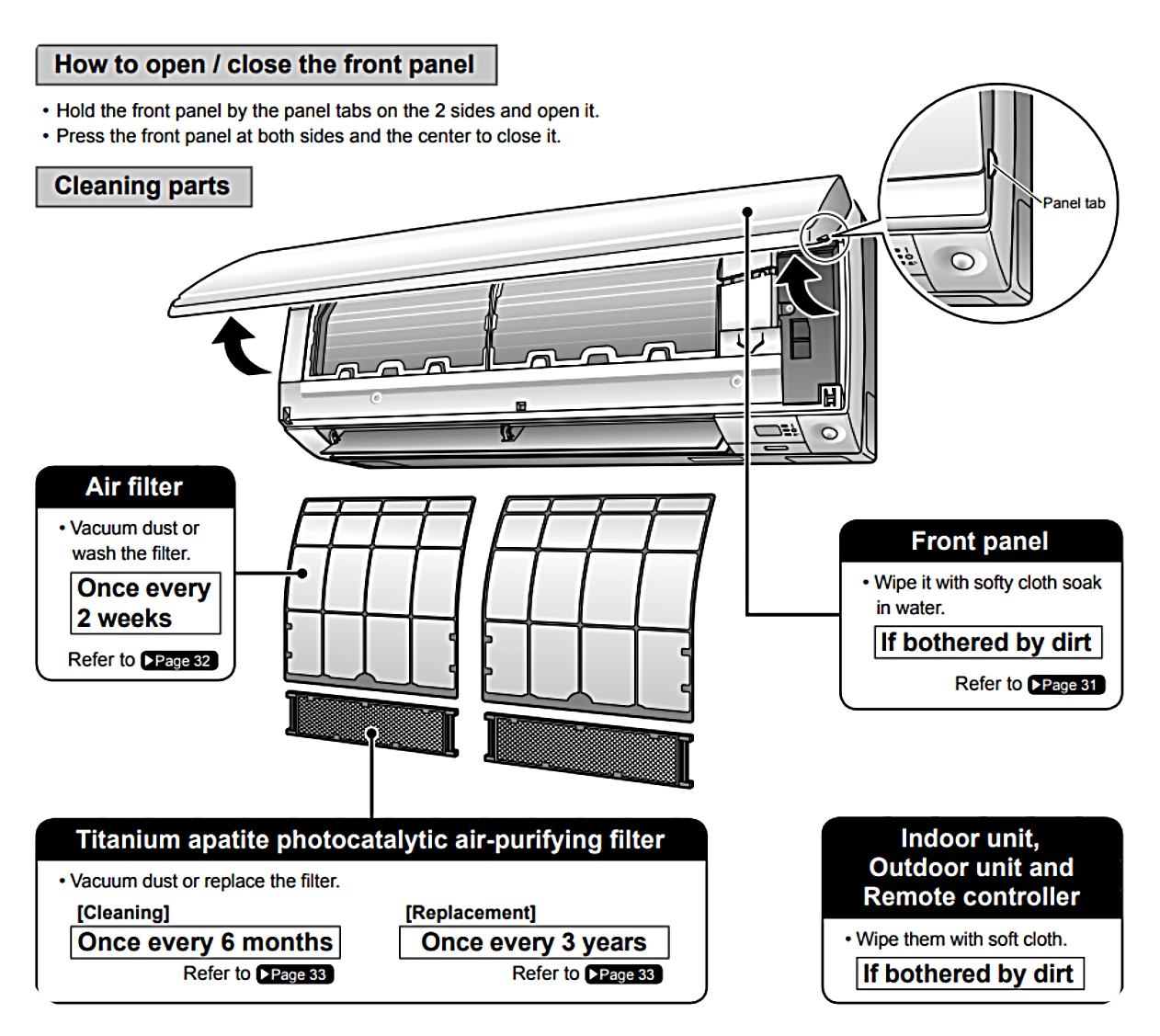 How to open / close the front panel

• Hold the front panel by the panel tabs on the 2 sides and open it.
• Press the front panel at both sides and the center to close it.

Cleaning parts

Panel tab

Air filter

• Vacuum dust or wash the filter.

Once every 2 weeks

Refer to ▶Page 32

Front panel

• Wipe it with softy cloth soak in water.

If bothered by dirt

Refer to ▶Page 31

Titanium apatite photocatalytic air-purifying filter

• Vacuum dust or replace the filter.

[Cleaning]

Once every 6 months

Refer to ▶Page 33

[Replacement]

Once every 3 years

Refer to ▶Page 33

Indoor unit, Outdoor unit and Remote controller

• Wipe them with soft cloth.

If bothered by dirt