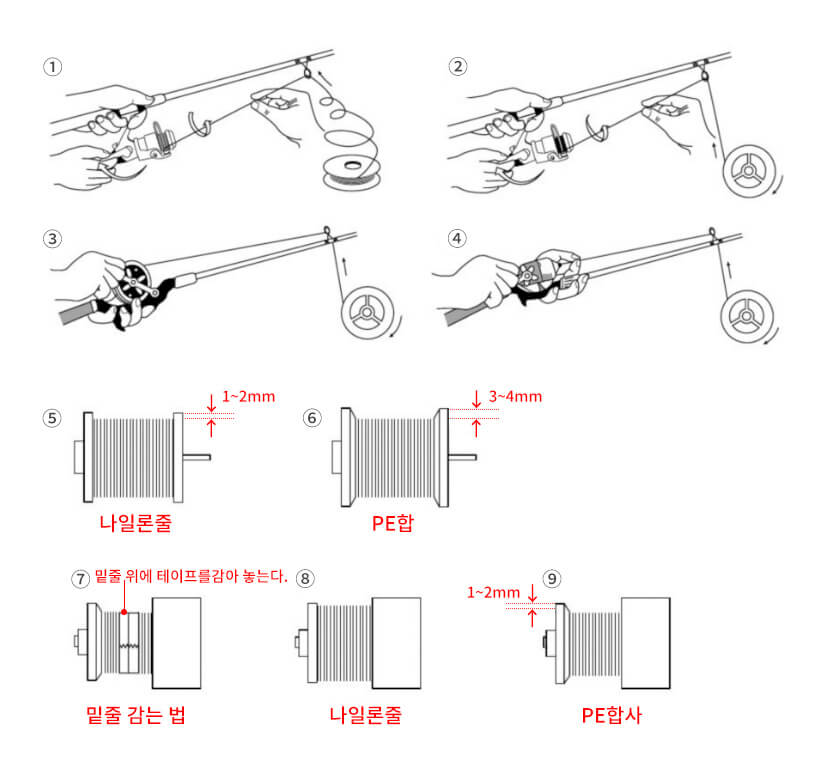 ①

②

③

④

⑤ 1~2mm

나일론줄

⑥ 3~4mm

PE합

⑦ 밑줄 위에 테이프를감아 놓는다.

밑줄 감는 법

⑧

나일론줄

⑨ 1~2mm

PE합사